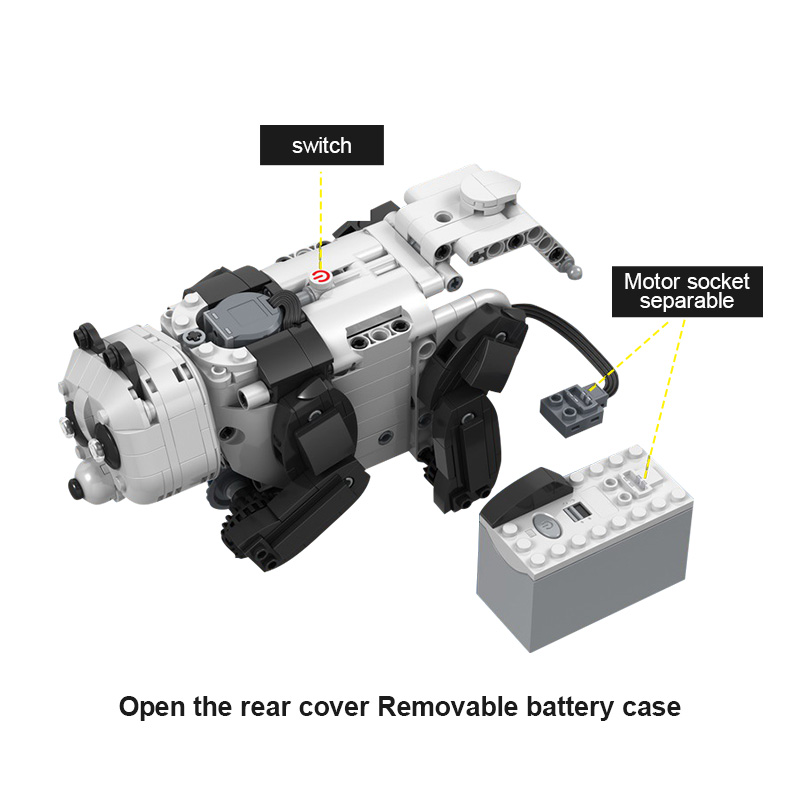 switch

Motor socket separable

Open the rear cover Removable battery case