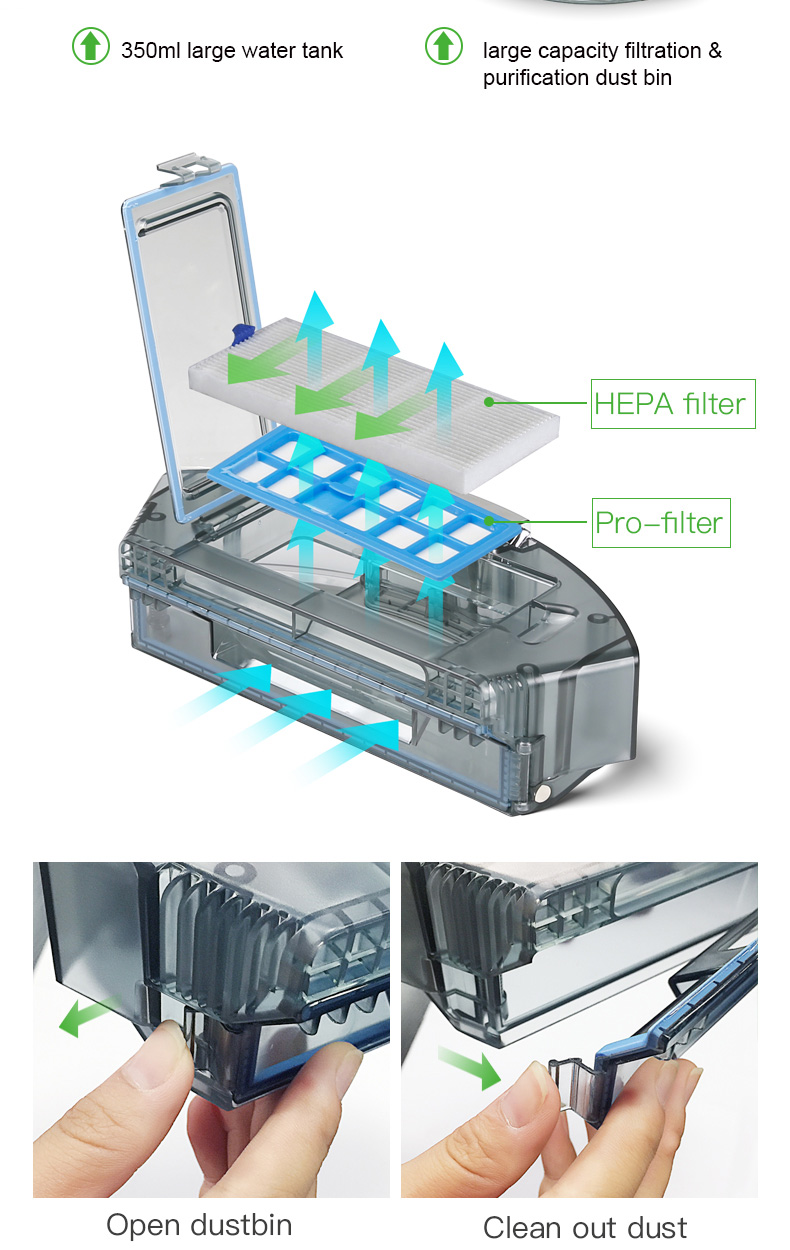 350ml large water tank

large capacity filtration & purification dust bin

HEPA filter

Pro-filter

Open dustbin

Clean out dust