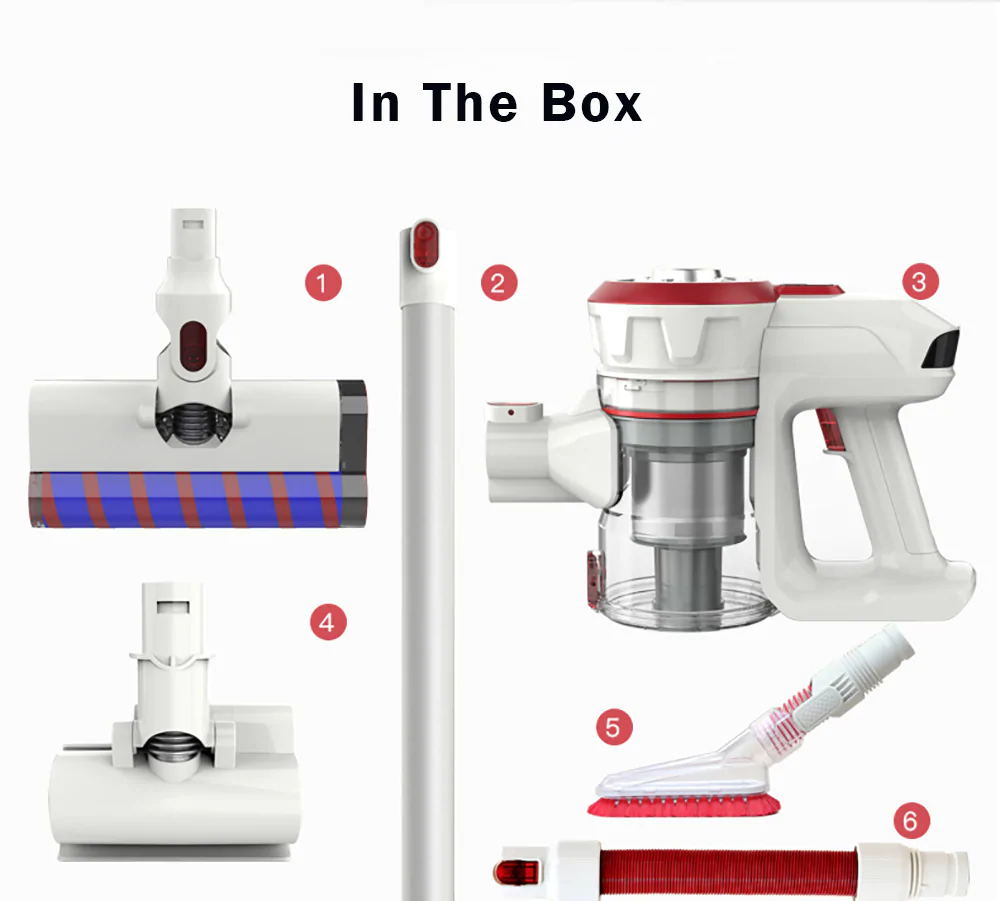 In The Box

1

2

3

4

5

6