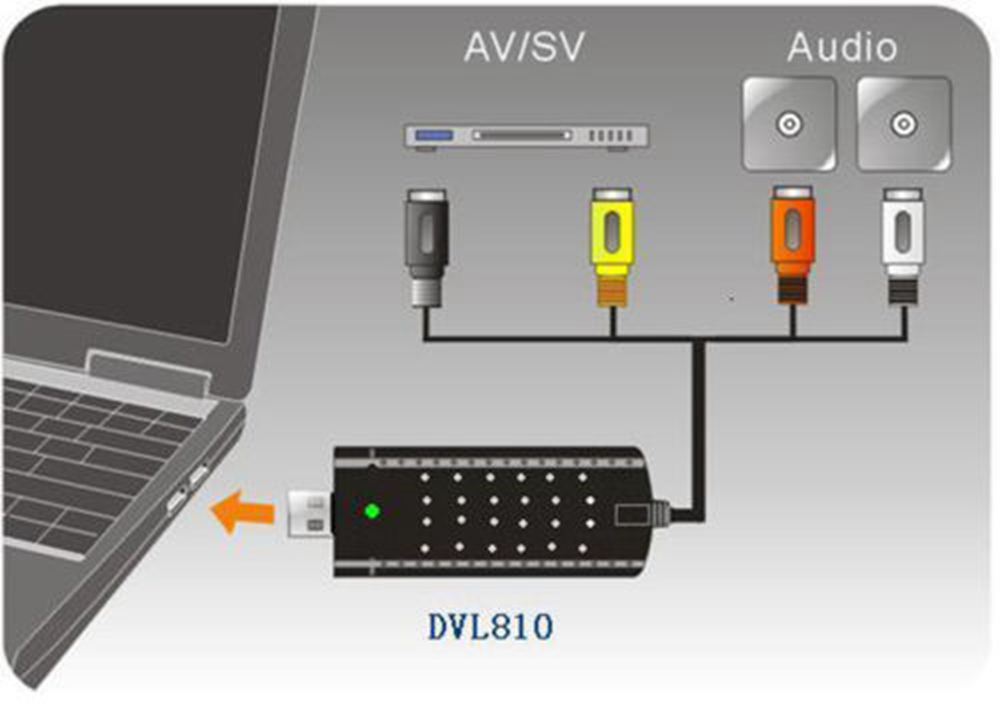 AV/SV

Audio

DVL810