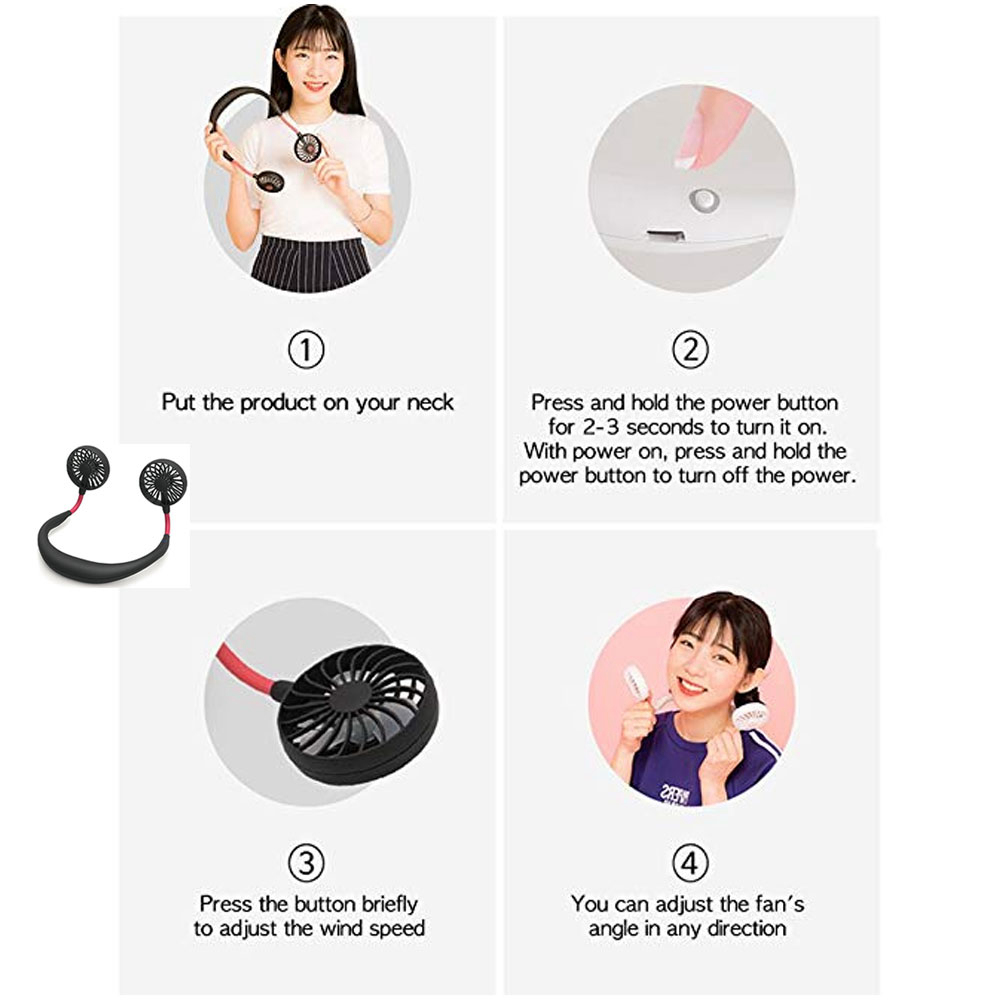 ①
Put the product on your neck

②
Press and hold the power button for 2-3 seconds to turn it on. With power on, press and hold the power button to turn off the power.

③
Press the button briefly to adjust the wind speed

④
You can adjust the fan's angle in any direction