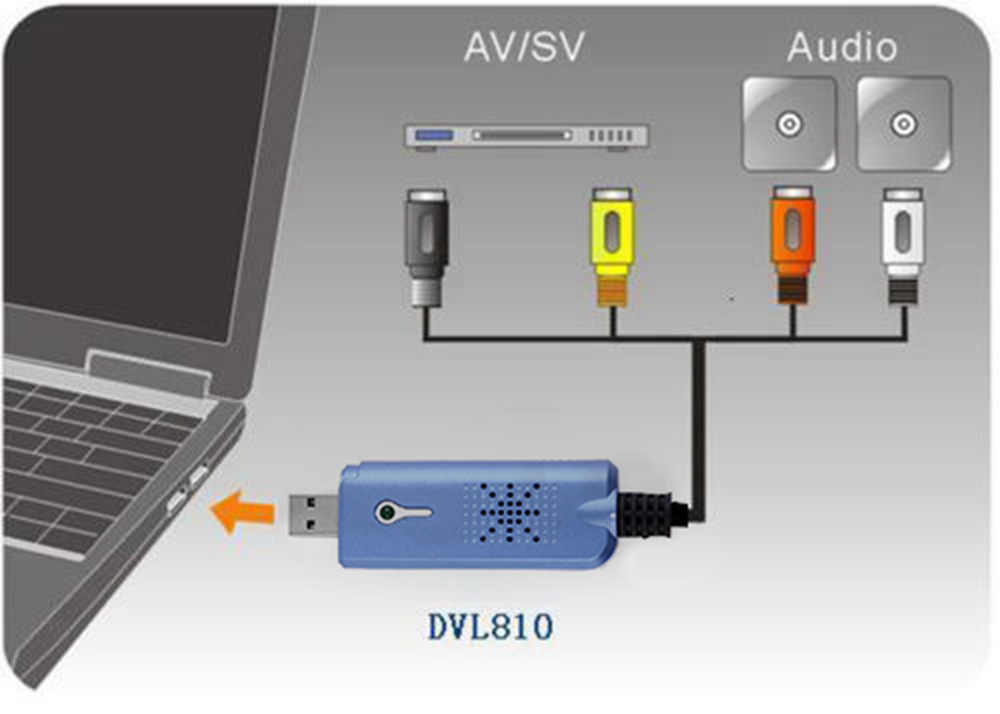 AV/SV

Audio

DVL810