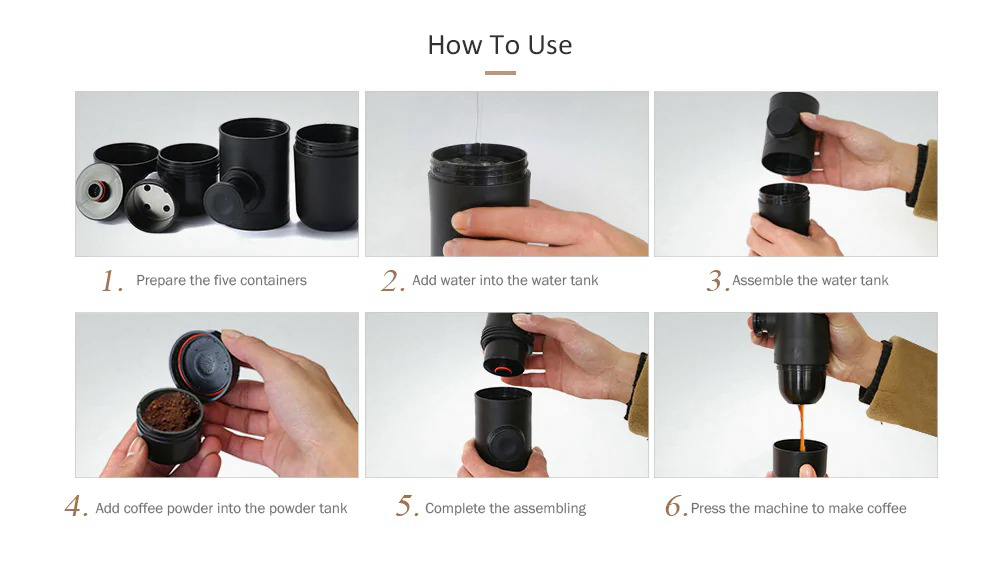 How To Use

1. Prepare the five containers

2. Add water into the water tank

3. Assemble the water tank

4. Add coffee powder into the powder tank

5. Complete the assembling

6. Press the machine to make coffee