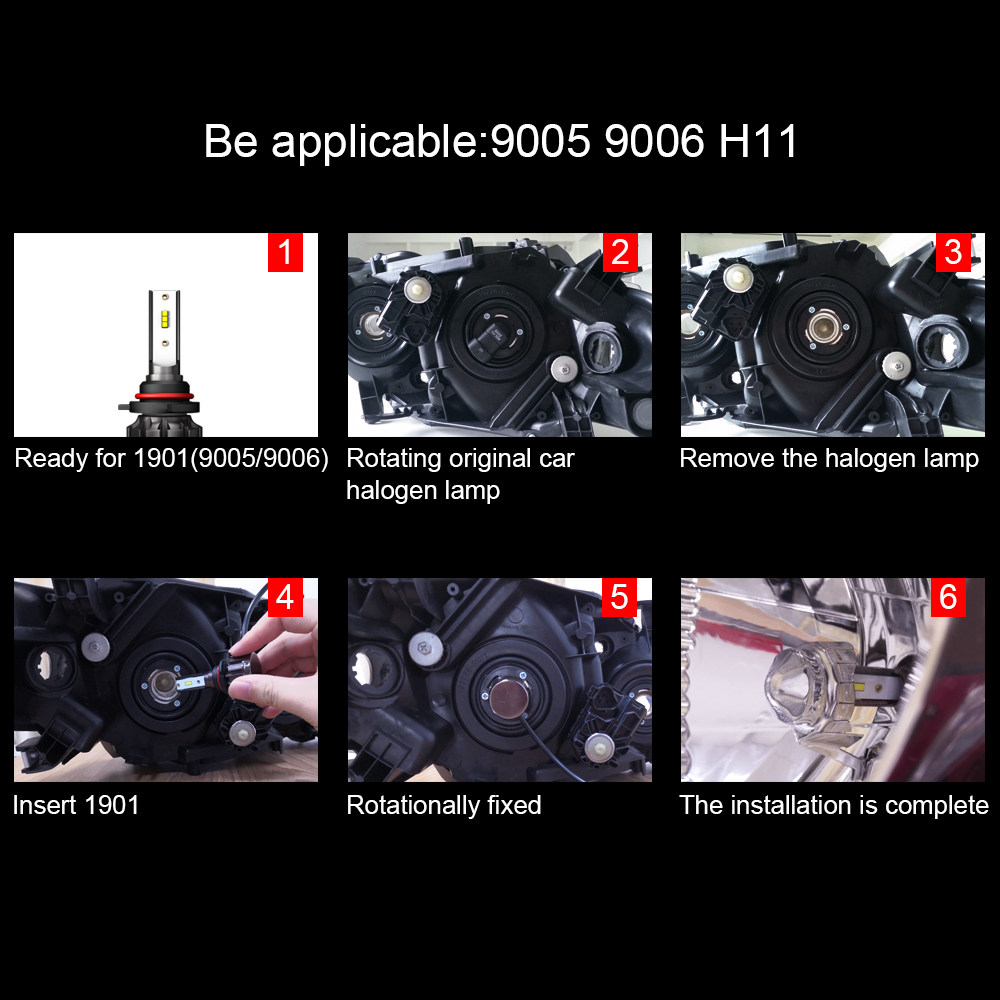 Be applicable:9005 9006 H11

1

Ready for 1901(9005/9006)

2

Rotating original car halogen lamp

3

Remove the halogen lamp

4

Insert 1901

5

Rotationally fixed

6

The installation is complete