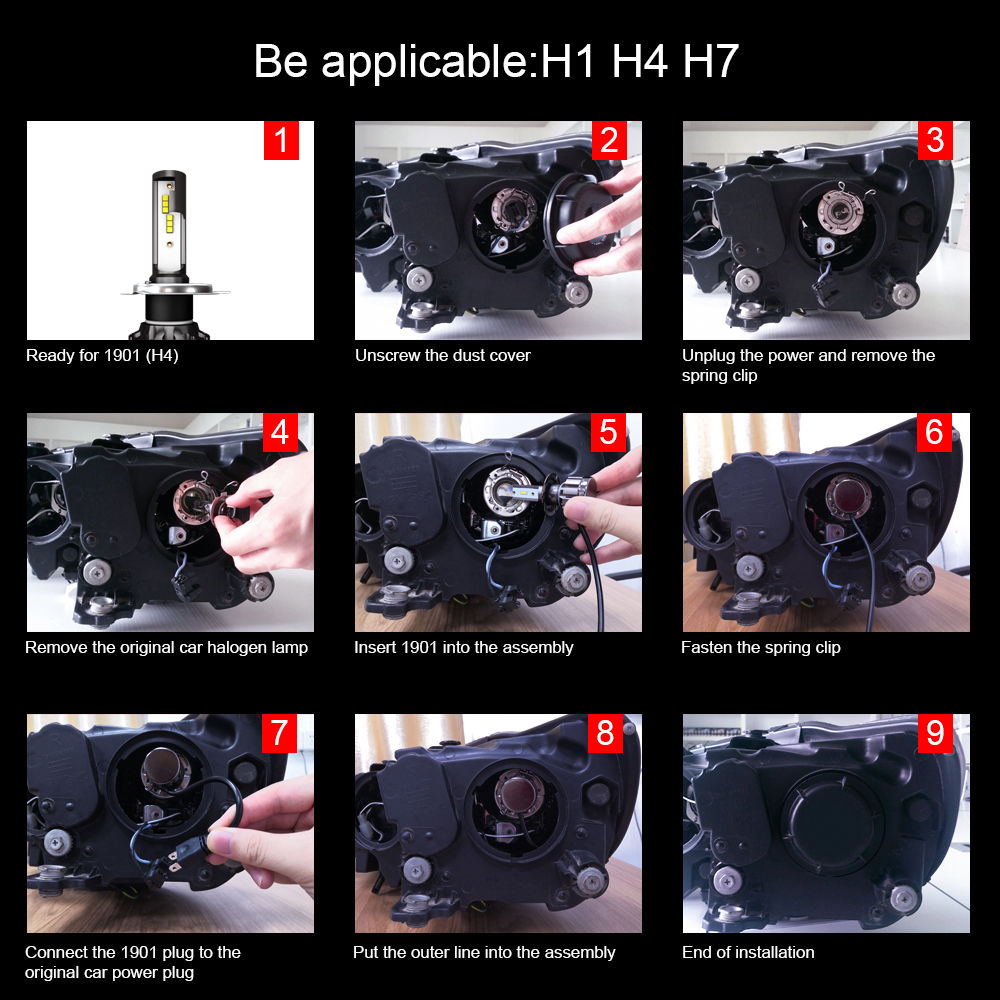 Be applicable:H1 H4 H7

1
Ready for 1901 (H4)

2
Unscrew the dust cover

3
Unplug the power and remove the spring clip

4
Remove the original car halogen lamp

5
Insert 1901 into the assembly

6
Fasten the spring clip

7
Connect the 1901 plug to the original car power plug

8
Put the outer line into the assembly

9
End of installation