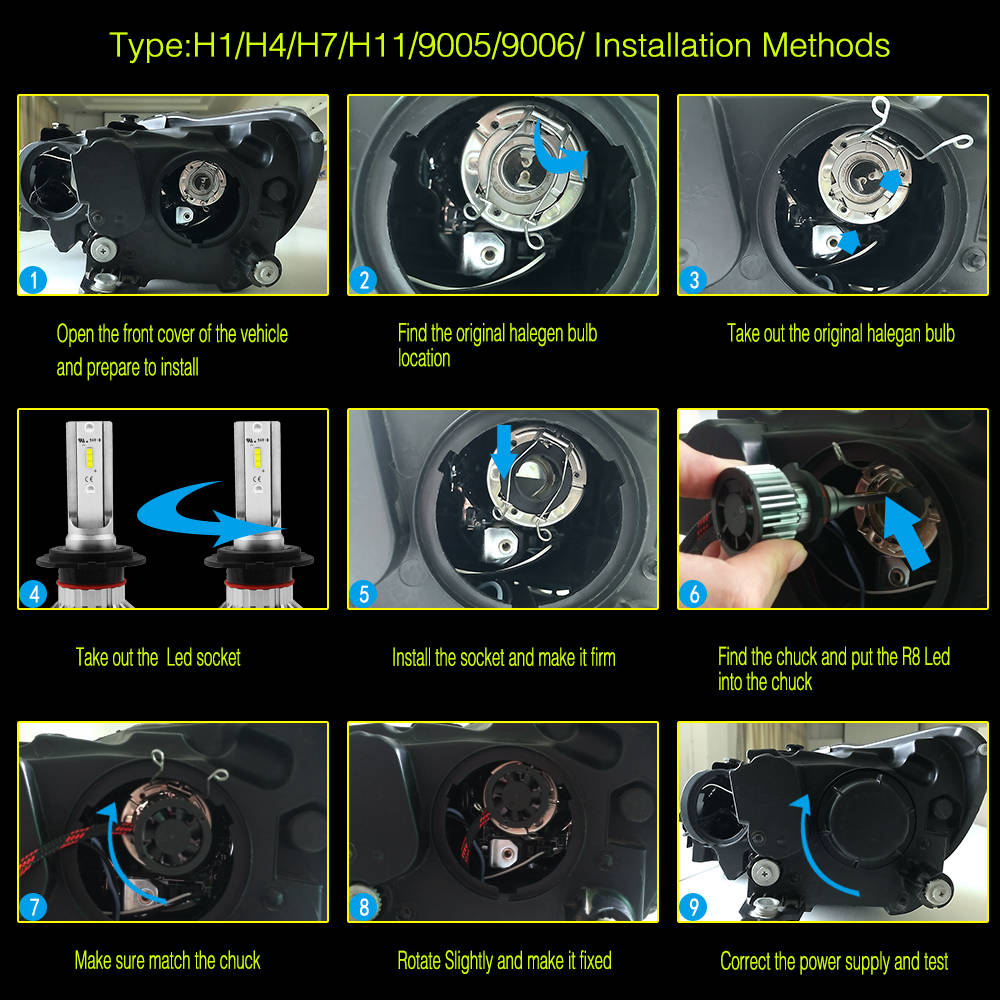 Type:H1/H4/H7/H11/9005/9006/ Installation Methods

1

Open the front cover of the vehicle and prepare to install

2

Find the original halegen bulb location

3

Take out the original halegan bulb

4

Take out the Led socket

5

Install the socket and make it firm

6

Find the chuck and put the R8 Led into the chuck

7

Make sure match the chuck

8

Rotate Slightly and make it fixed

9

Correct the power supply and test