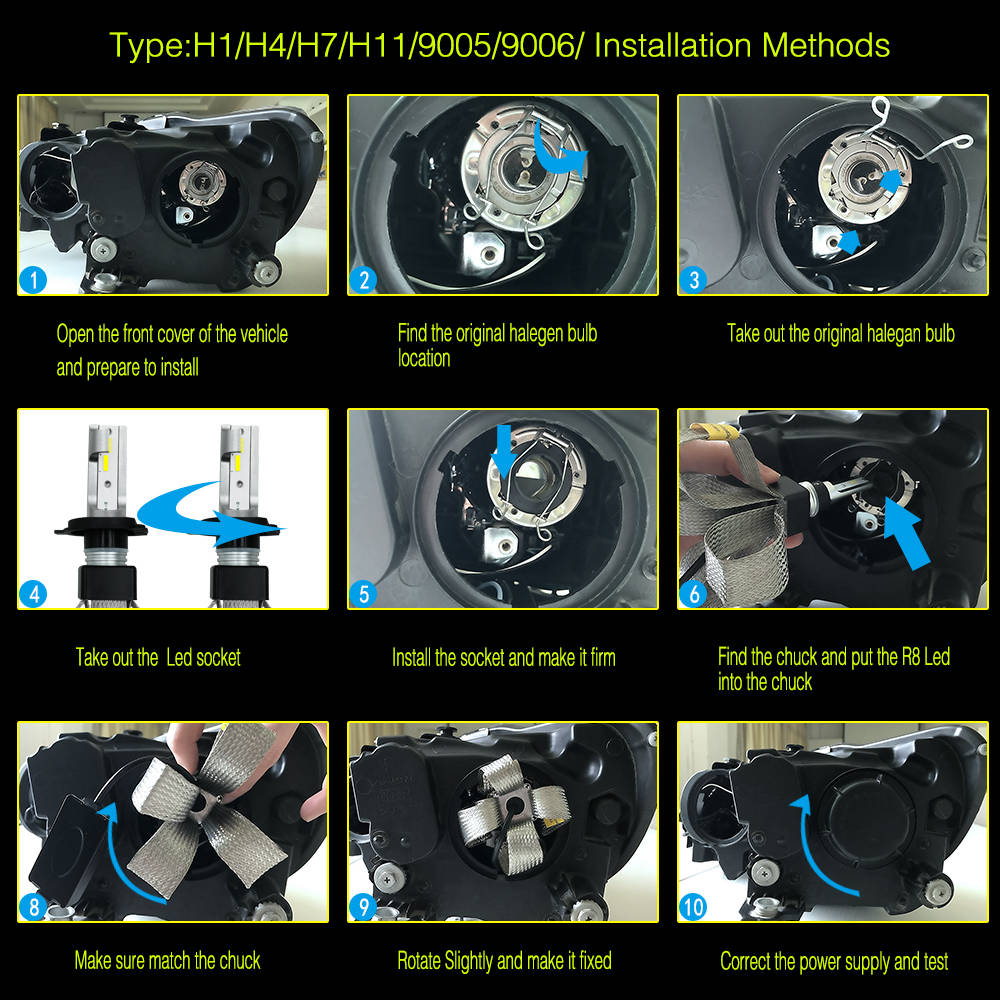 Type:H1/H4/H7/H11/9005/9006/ Installation Methods

1

Open the front cover of the vehicle and prepare to install

2

Find the original halegen bulb location

3

Take out the original halegan bulb

4

Take out the  Led socket

5

Install the socket and make it firm

6

Find the chuck and put the R8 Led into the chuck

8

Make sure match the chuck

9

Rotate Slightly and make it fixed

10

Correct the power supply and test