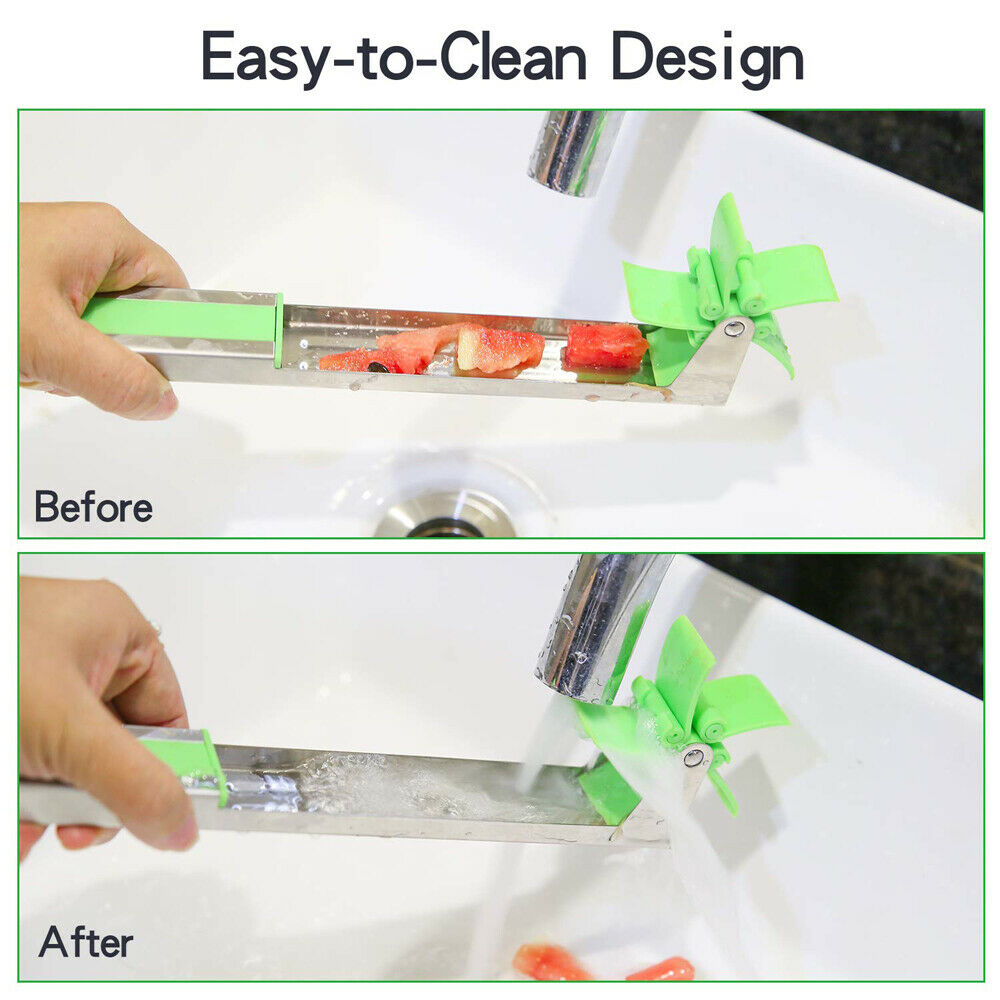 Easy-to-Clean Design

Before

After