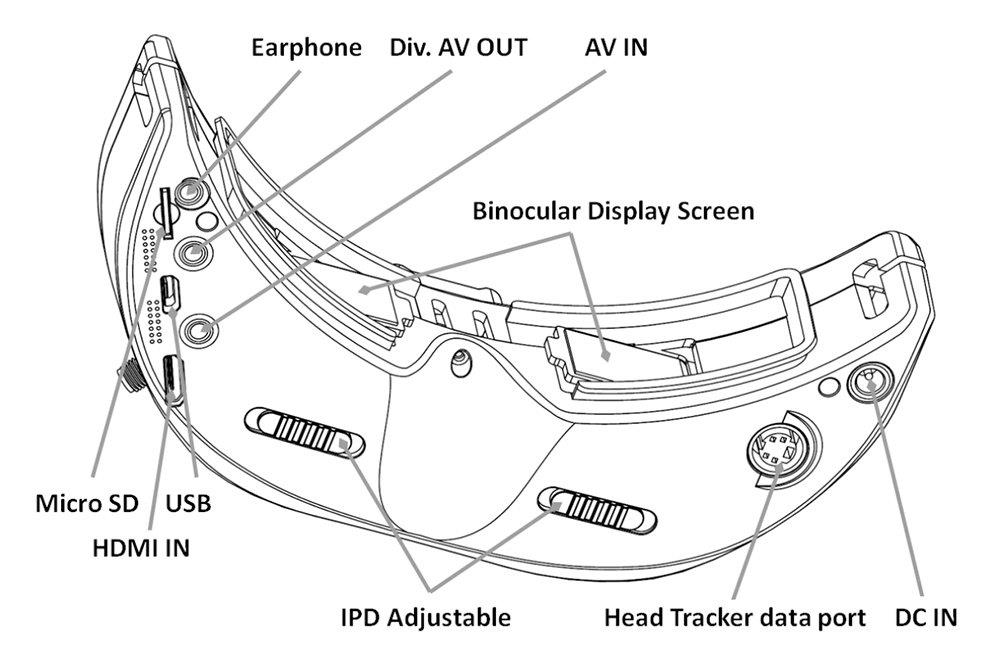 Earphone
Div. AV OUT
AV IN
Binocular Display Screen
Micro SD
USB
HDMI IN
IPD Adjustable
Head Tracker data port
DC IN