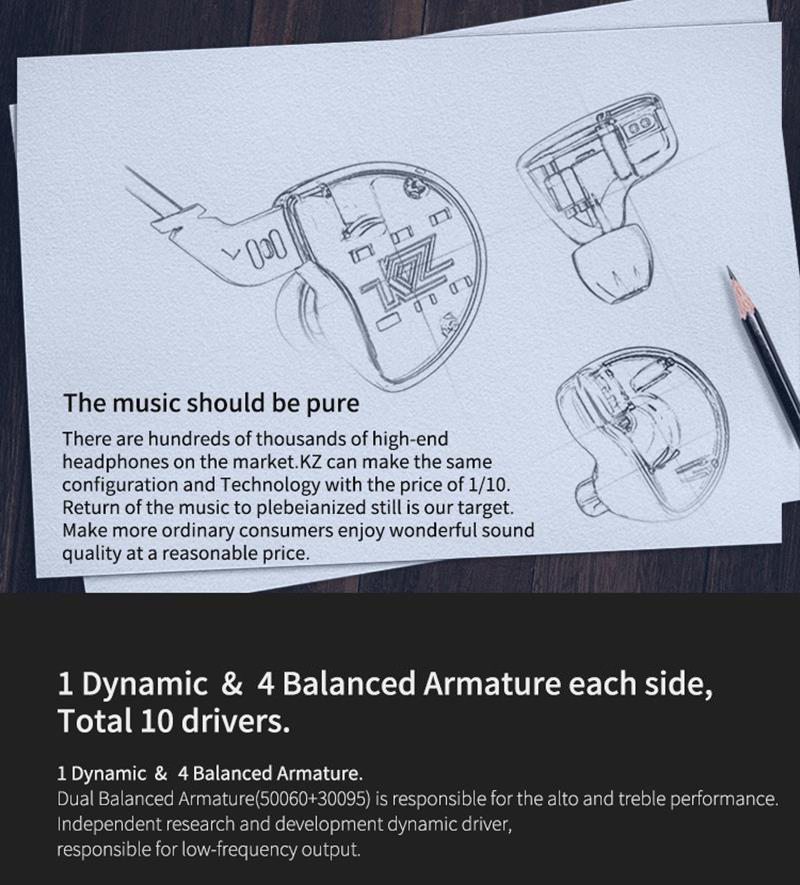 KZ

The music should be pure

There are hundreds of thousands of high-end headphones on the market.KZ can make the same configuration and Technology with the price of 1/10. Return of the music to plebeianized still is our target. Make more ordinary consumers enjoy wonderful sound quality at a reasonable price.

1 Dynamic & 4 Balanced Armature each side, Total 10 drivers.

1 Dynamic & 4 Balanced Armature.
Dual Balanced Armature(50060+30095) is responsible for the alto and treble performance.
Independent research and development dynamic driver,
responsible for low-frequency output.