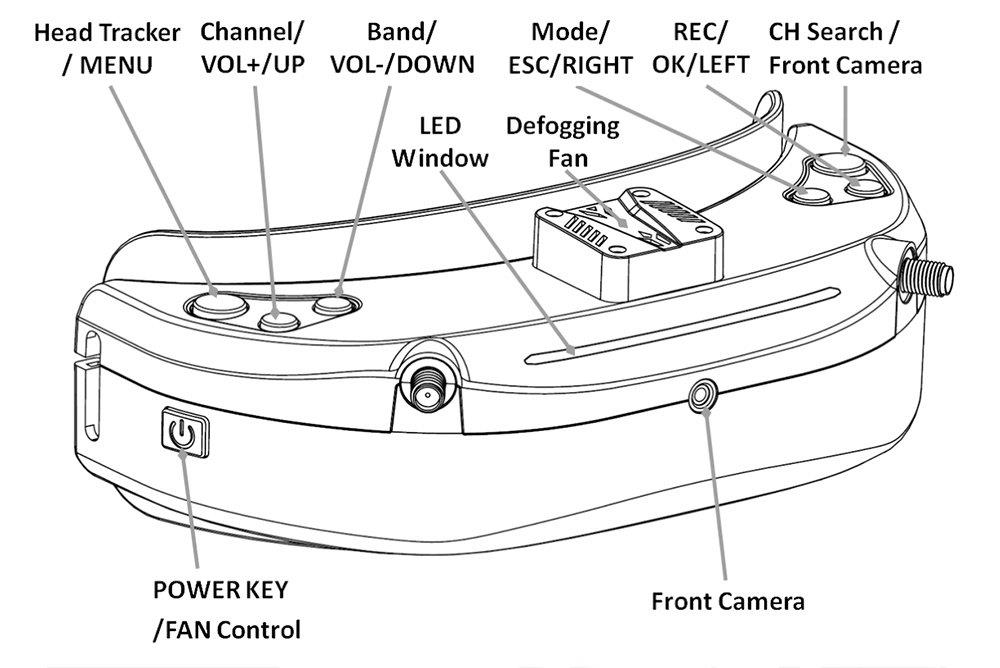 Head Tracker / MENU

Channel/ VOL+/UP

Band/ VOL-/DOWN

Mode/ ESC/RIGHT

REC/ OK/LEFT

CH Search / Front Camera

LED Window

Defogging Fan

POWER KEY /FAN Control

Front Camera