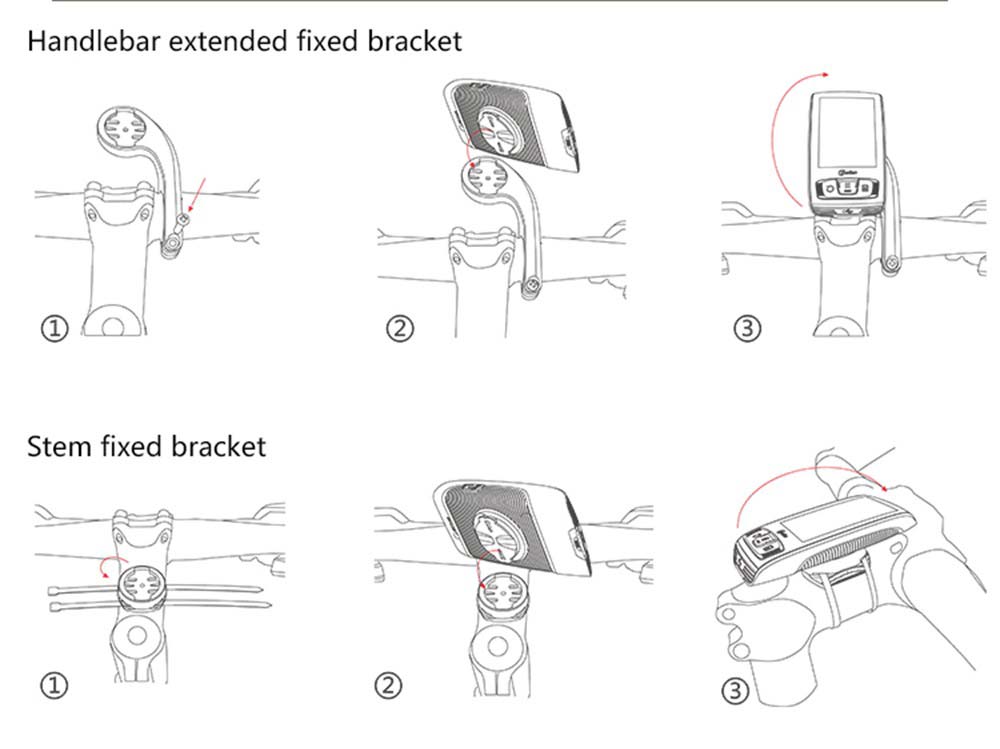 Handlebar extended fixed bracket

①

②

③

Stem fixed bracket

①

②

③