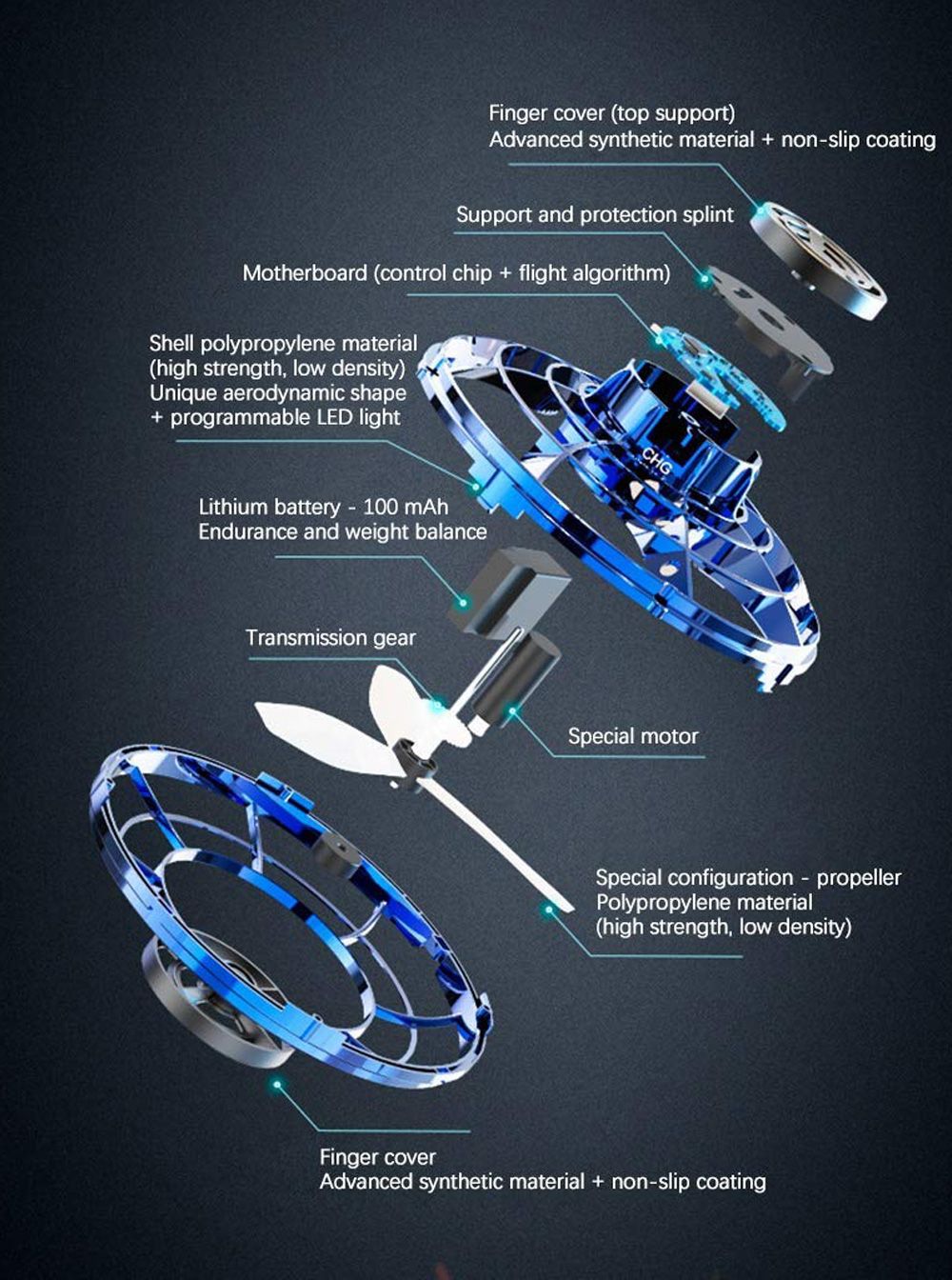 Finger cover (top support)
Advanced synthetic material + non-slip coating

Support and protection splint

Motherboard (control chip + flight algorithm)

Shell polypropylene material
(high strength, low density)
Unique aerodynamic shape
+ programmable LED light

CHG

Lithium battery - 100 mAh
Endurance and weight balance

Transmission gear

Special motor

Special configuration - propeller
Polypropylene material
(high strength, low density)

Finger cover
Advanced synthetic material + non-slip coating