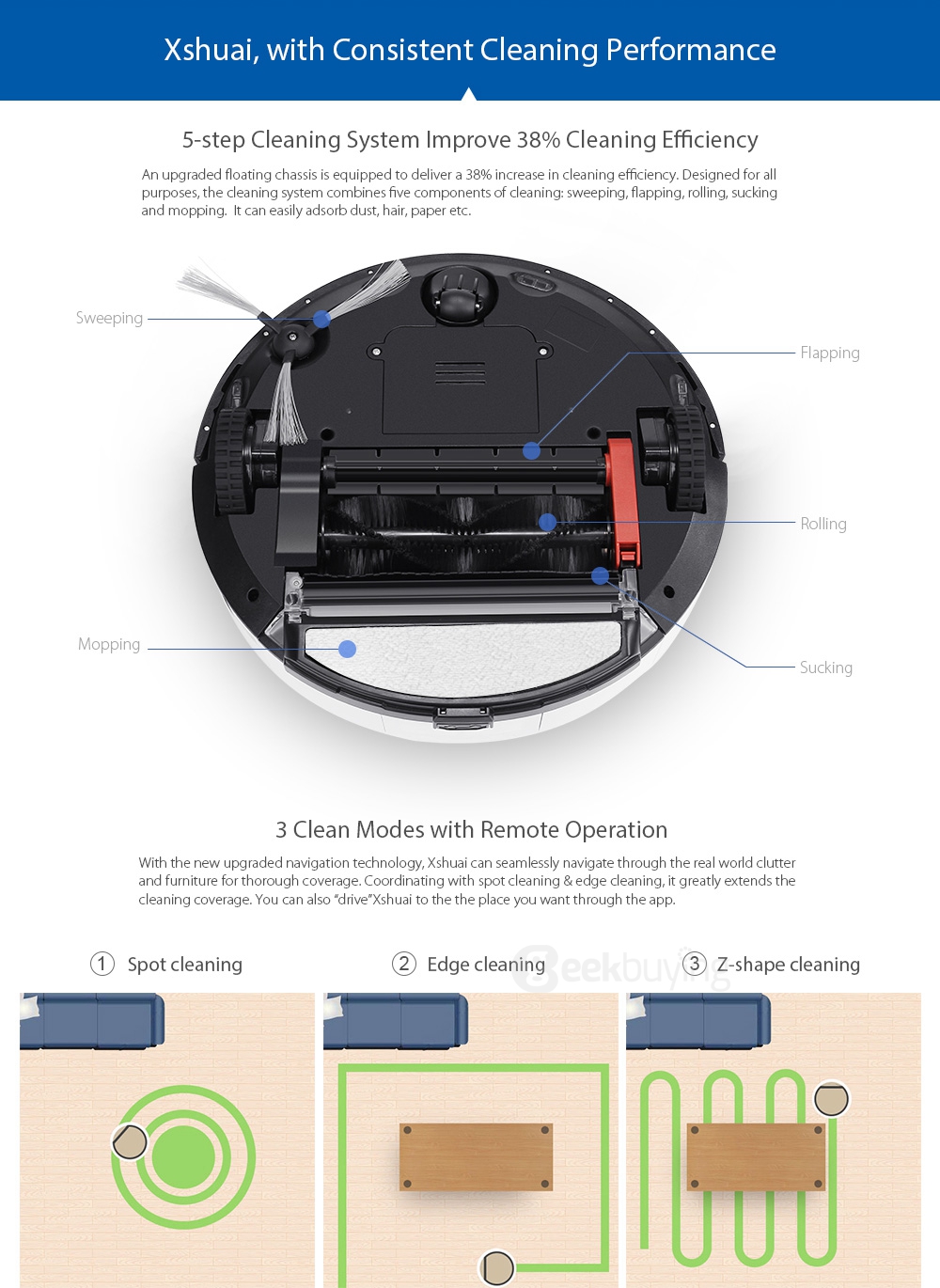 Xshuai, with Consistent Cleaning Performance

5-step Cleaning System Improve 38% Cleaning Efficiency

An upgraded floating chassis is equipped to deliver a 38% increase in cleaning efficiency. Designed for all purposes, the cleaning system combines five components of cleaning: sweeping, flapping, rolling, sucking and mopping. It can easily adsorb dust, hair, paper etc.

Sweeping

Flapping

Rolling

Mopping

Sucking

3 Clean Modes with Remote Operation

With the new upgraded navigation technology, Xshuai can seamlessly navigate through the real world clutter and furniture for thorough coverage. Coordinating with spot cleaning & edge cleaning, it greatly extends the cleaning coverage. You can also "drive"Xshuai to the the place you want through the app.

① Spot cleaning

② Edge cleaning

Geekbuying

③ Z-shape cleaning