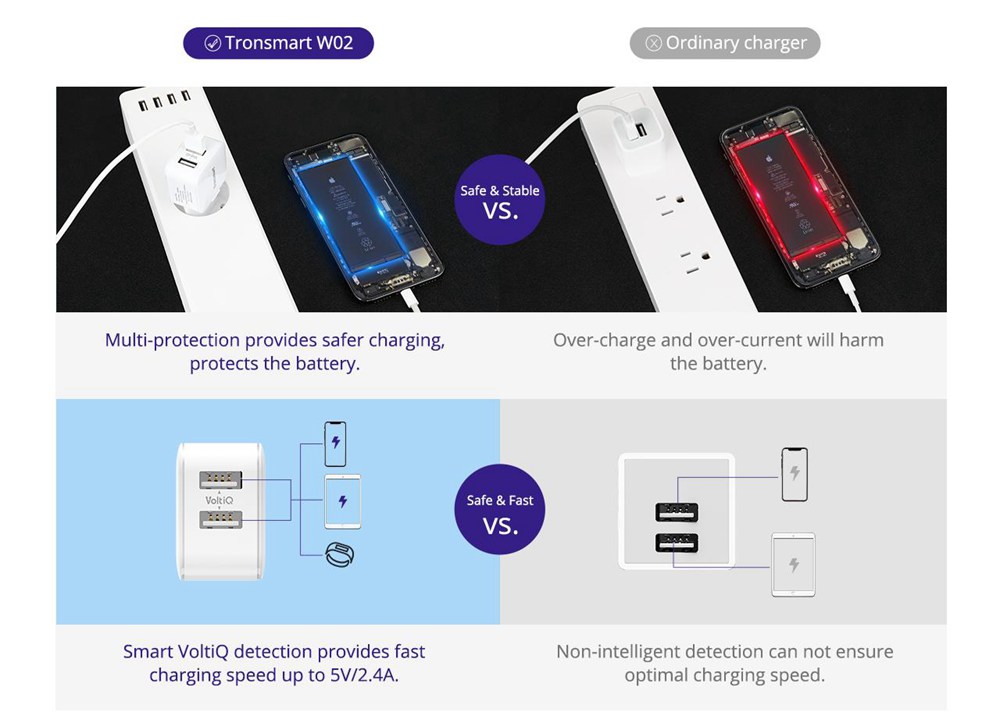 Tronsmart W02

Ordinary charger

Safe & Stable
VS.

Multi-protection provides safer charging, protects the battery.

Over-charge and over-current will harm the battery.

VoltiQ

Safe & Fast
VS.

Smart VoltiQ detection provides fast charging speed up to 5V/2.4A.

Non-intelligent detection can not ensure optimal charging speed.