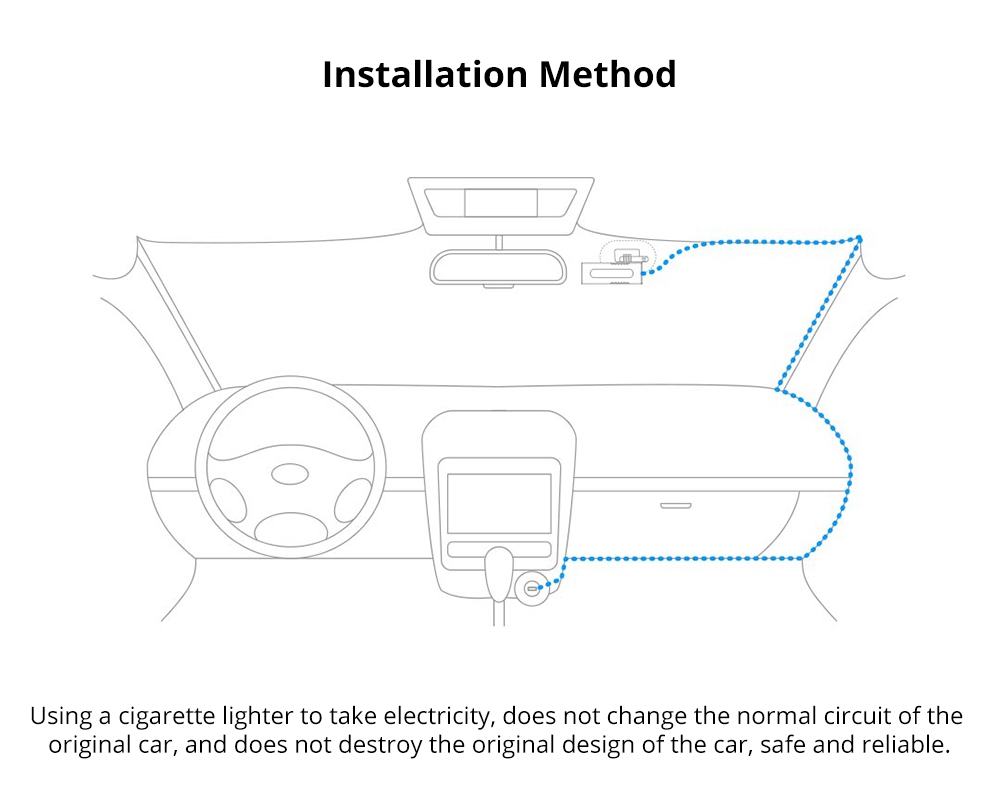 Installation Method

Using a cigarette lighter to take electricity, does not change the normal circuit of the original car, and does not destroy the original design of the car, safe and reliable.