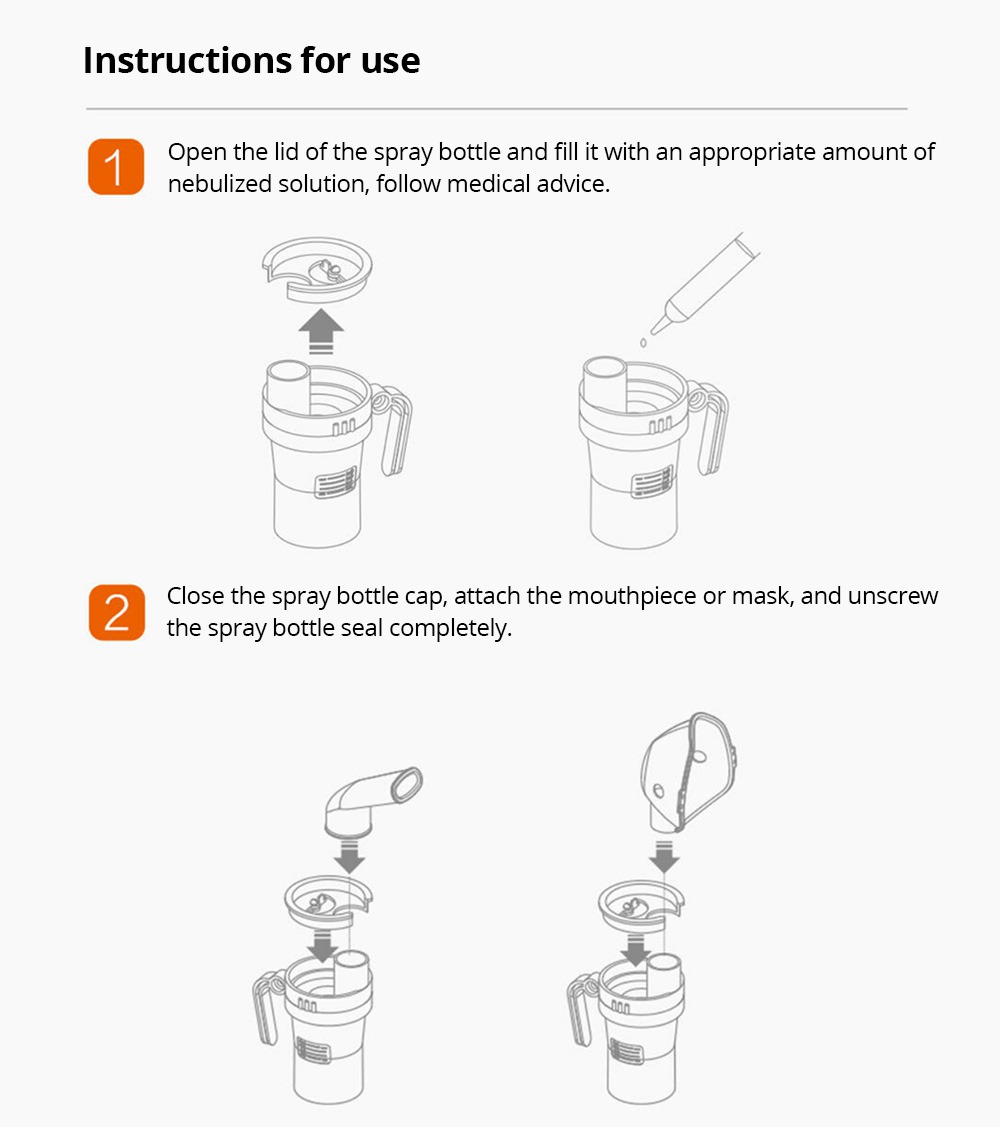 Instructions for use

1 Open the lid of the spray bottle and fill it with an appropriate amount of nebulized solution, follow medical advice.

2 Close the spray bottle cap, attach the mouthpiece or mask, and unscrew the spray bottle seal completely.