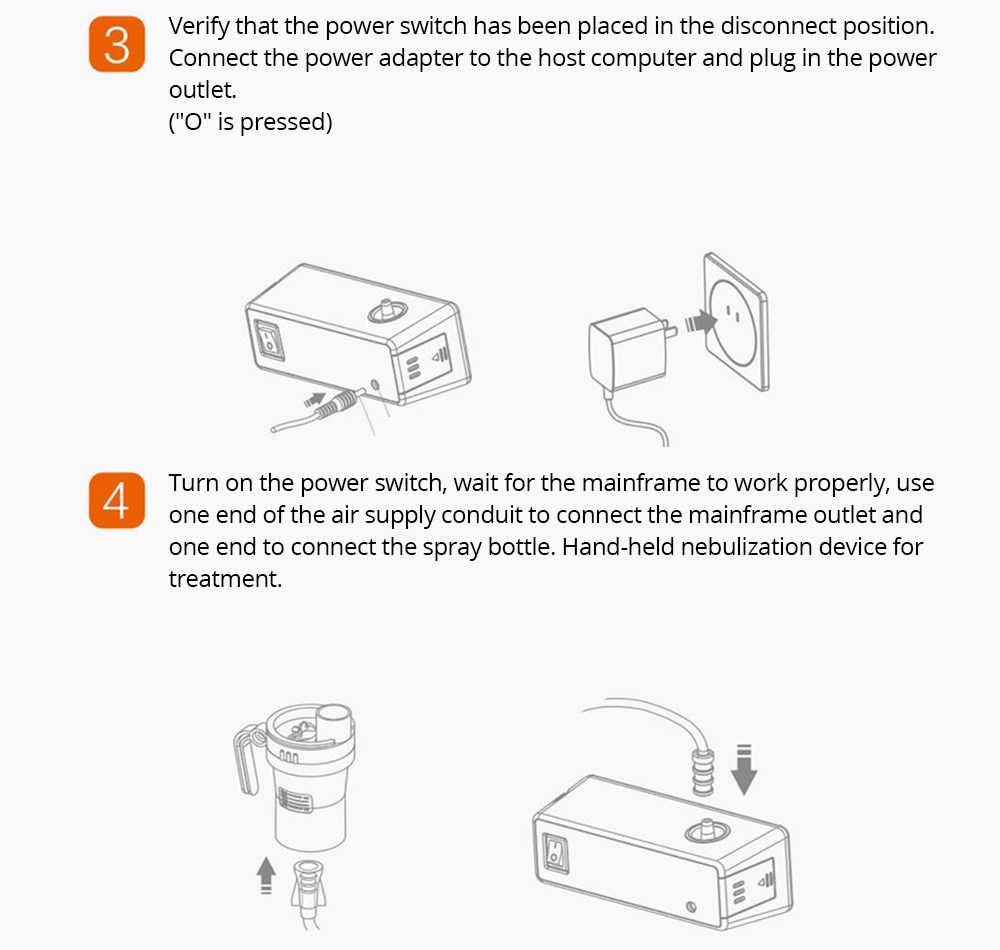 3

Verify that the power switch has been placed in the disconnect position. Connect the power adapter to the host computer and plug in the power outlet.
("O" is pressed)

4

Turn on the power switch, wait for the mainframe to work properly, use one end of the air supply conduit to connect the mainframe outlet and one end to connect the spray bottle. Hand-held nebulization device for treatment.