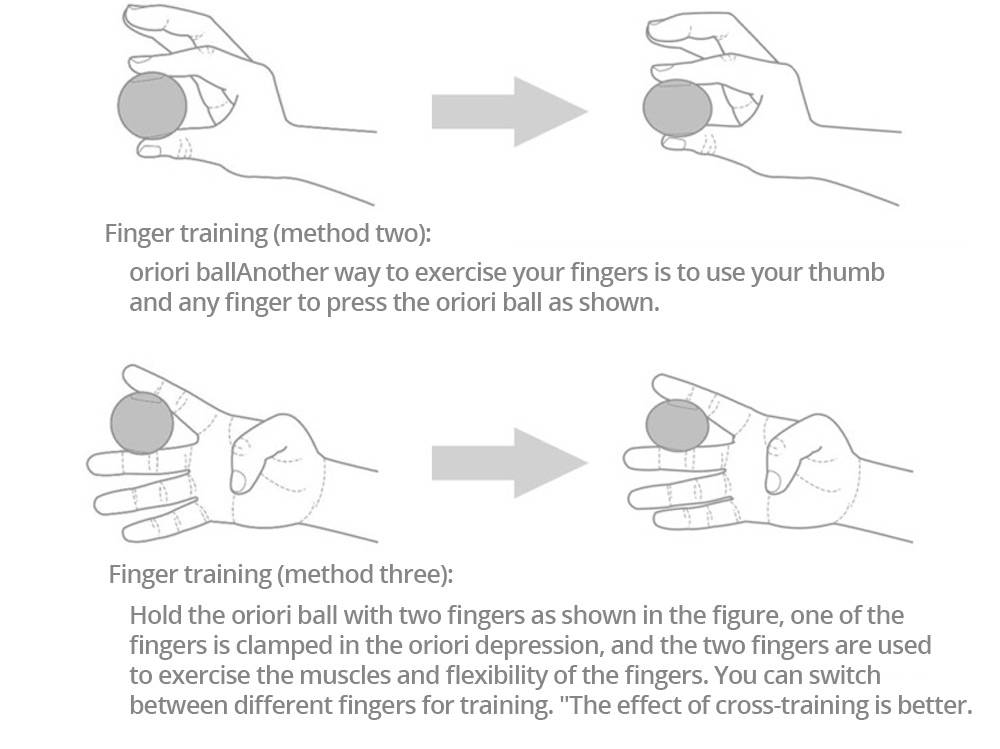 Finger training (method two):

oriori ballAnother way to exercise your fingers is to use your thumb and any finger to press the oriori ball as shown.

Finger training (method three):

Hold the oriori ball with two fingers as shown in the figure, one of the fingers is clamped in the oriori depression, and the two fingers are used to exercise the muscles and flexibility of the fingers. You can switch between different fingers for training. "The effect of cross-training is better.