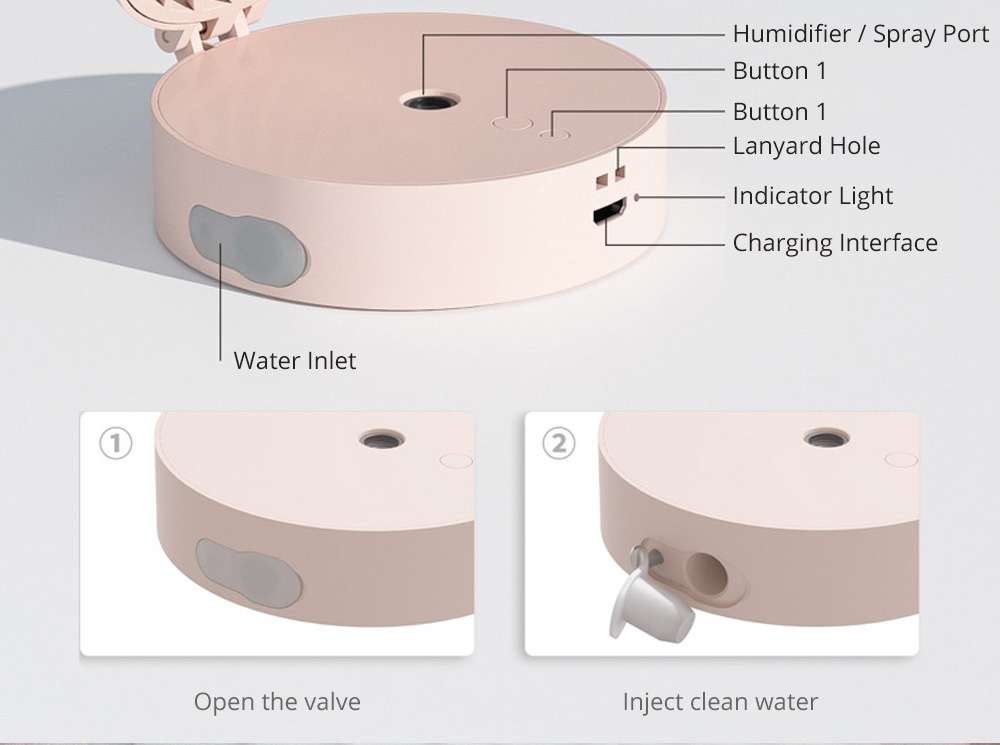 Humidifier / Spray Port
Button 1
Button 1
Lanyard Hole
Indicator Light
Charging Interface
Water Inlet

①

Open the valve

②

Inject clean water