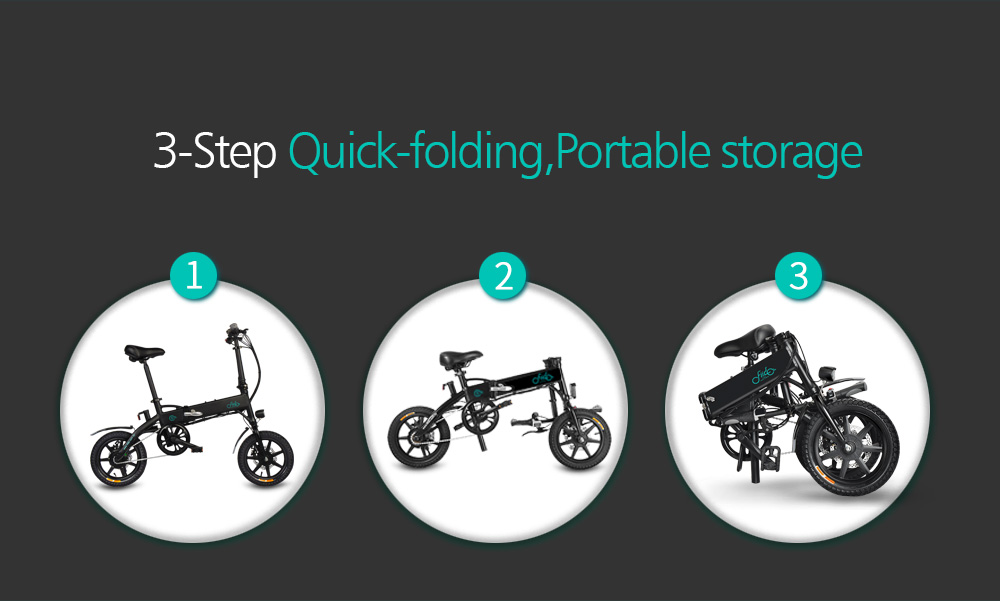 3-Step Quick-folding,Portable storage

1

2

3