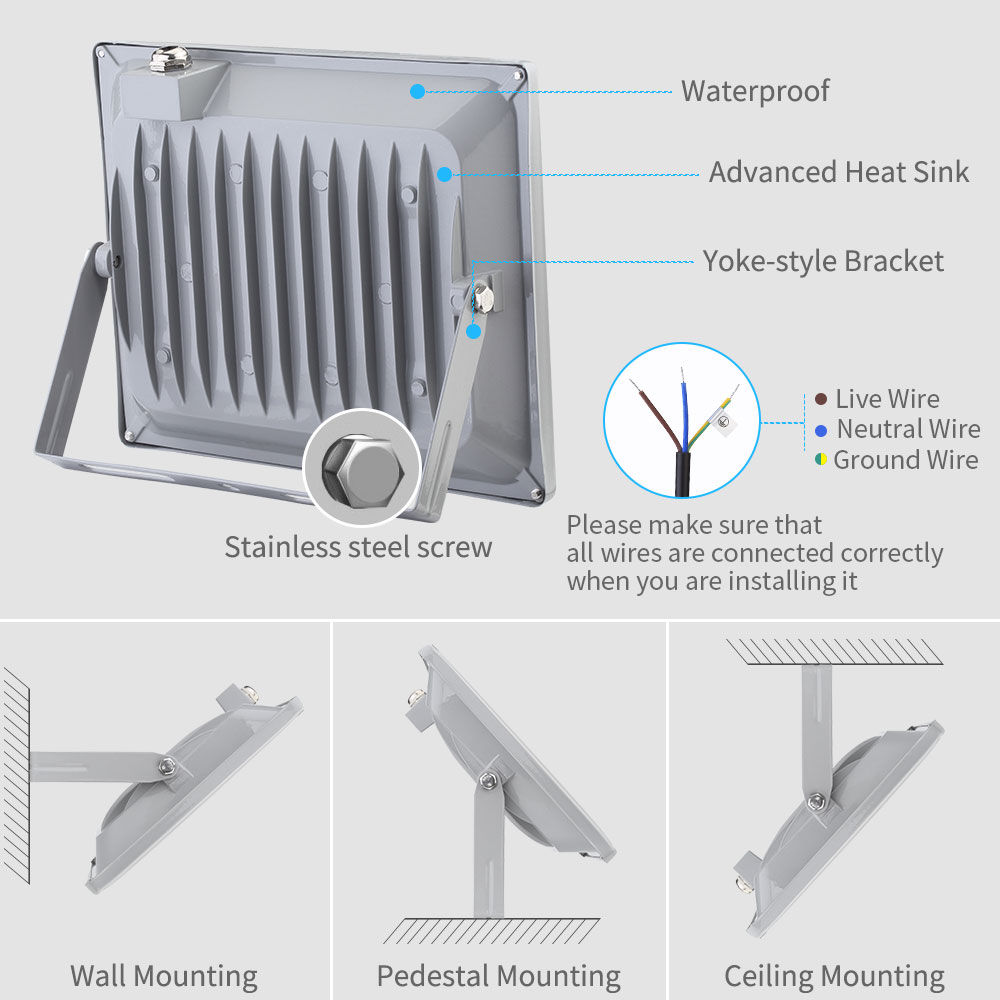 Waterproof

Advanced Heat Sink

Yoke-style Bracket

Live Wire
Neutral Wire
Ground Wire

Stainless steel screw

Please make sure that all wires are connected correctly when you are installing it

Wall Mounting

Pedestal Mounting

Ceiling Mounting