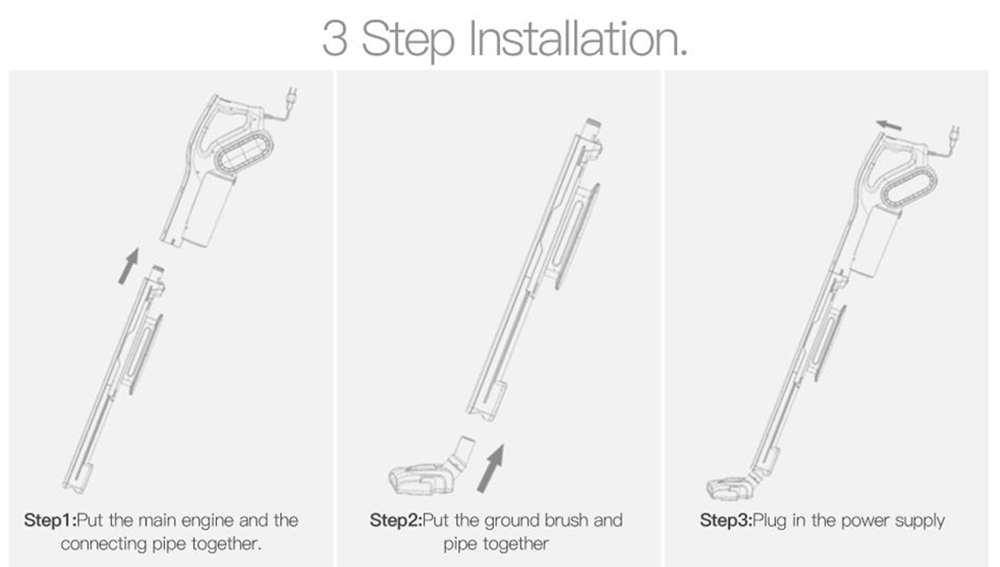 3 Step Installation.

Step1:Put the main engine and the connecting pipe together.

Step2:Put the ground brush and pipe together

Step3:Plug in the power supply