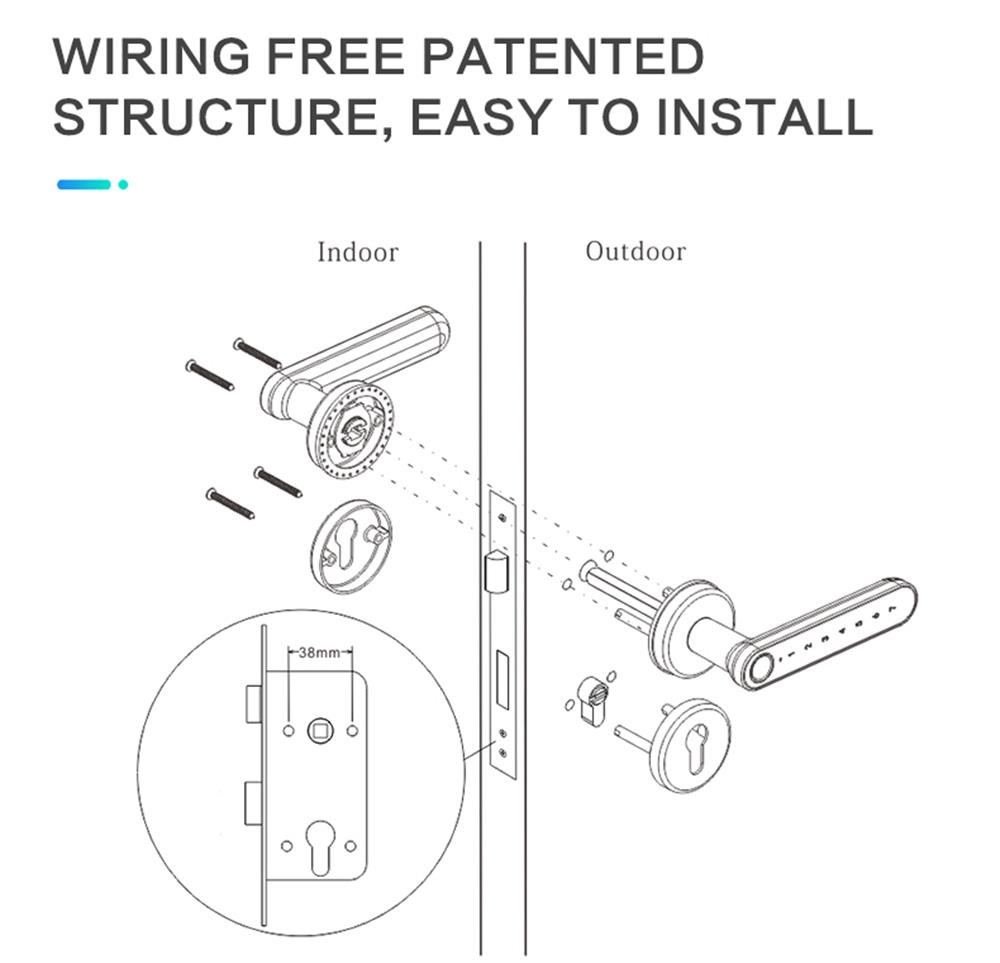 WIRING FREE PATENTED STRUCTURE, EASY TO INSTALL

Indoor

Outdoor

38mm