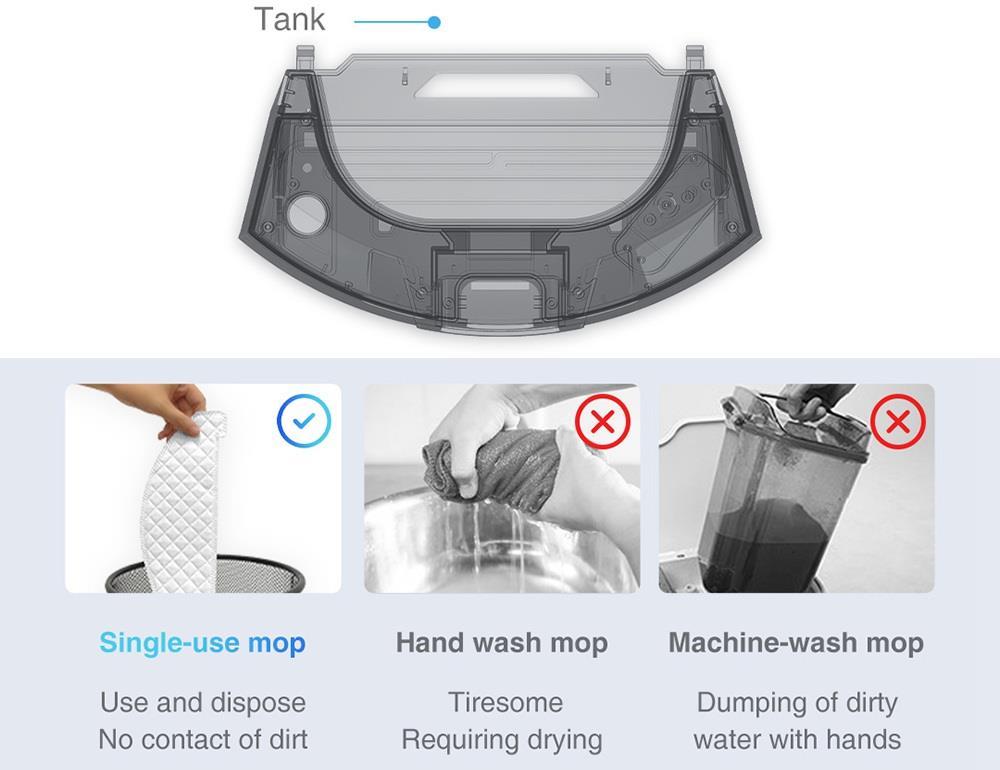 Tank

Single-use mop

Use and dispose
No contact of dirt

Hand wash mop

Tiresome
Requiring drying

Machine-wash mop

Dumping of dirty
water with hands