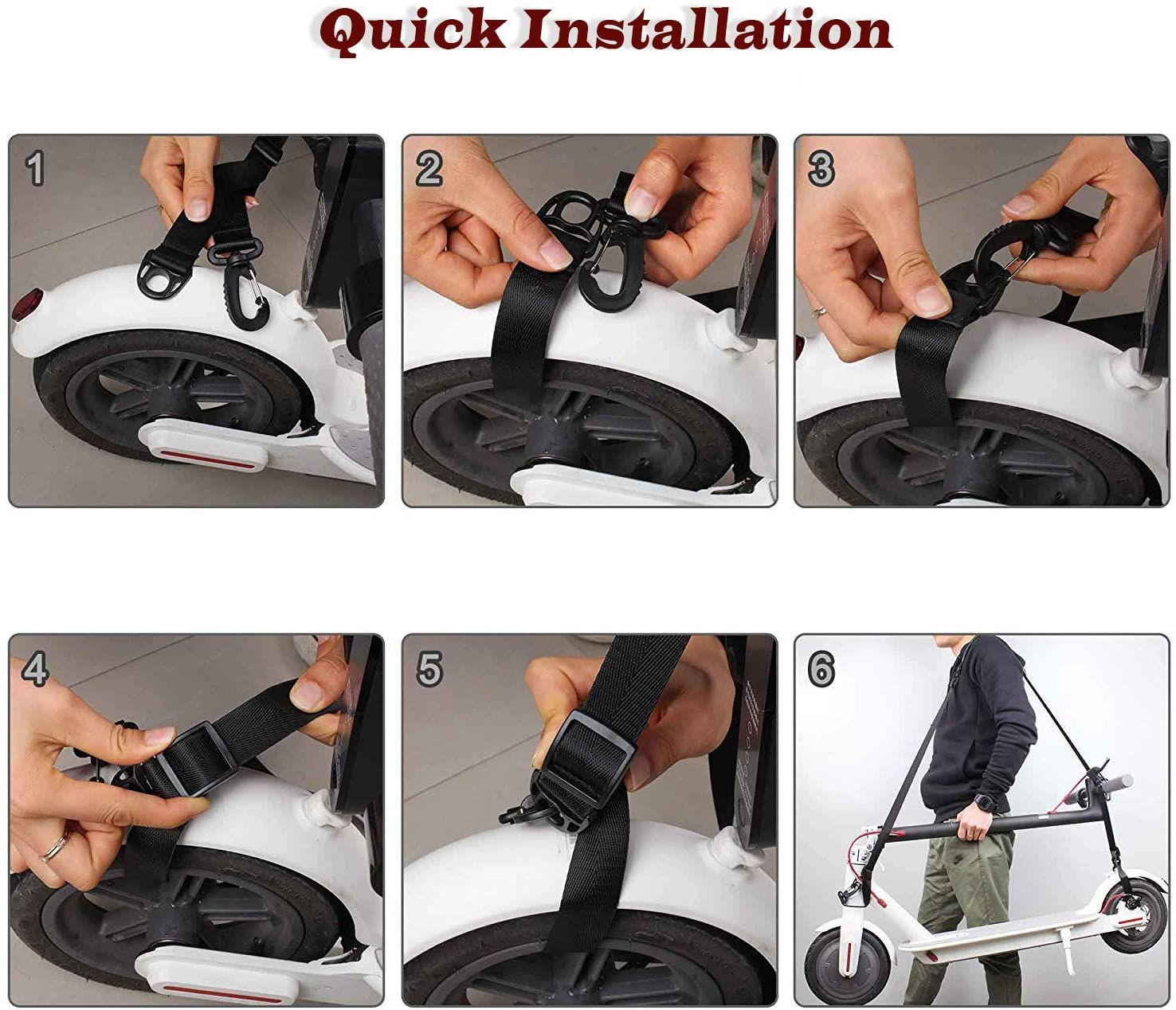 Quick Installation

1

2

3

4

5

6