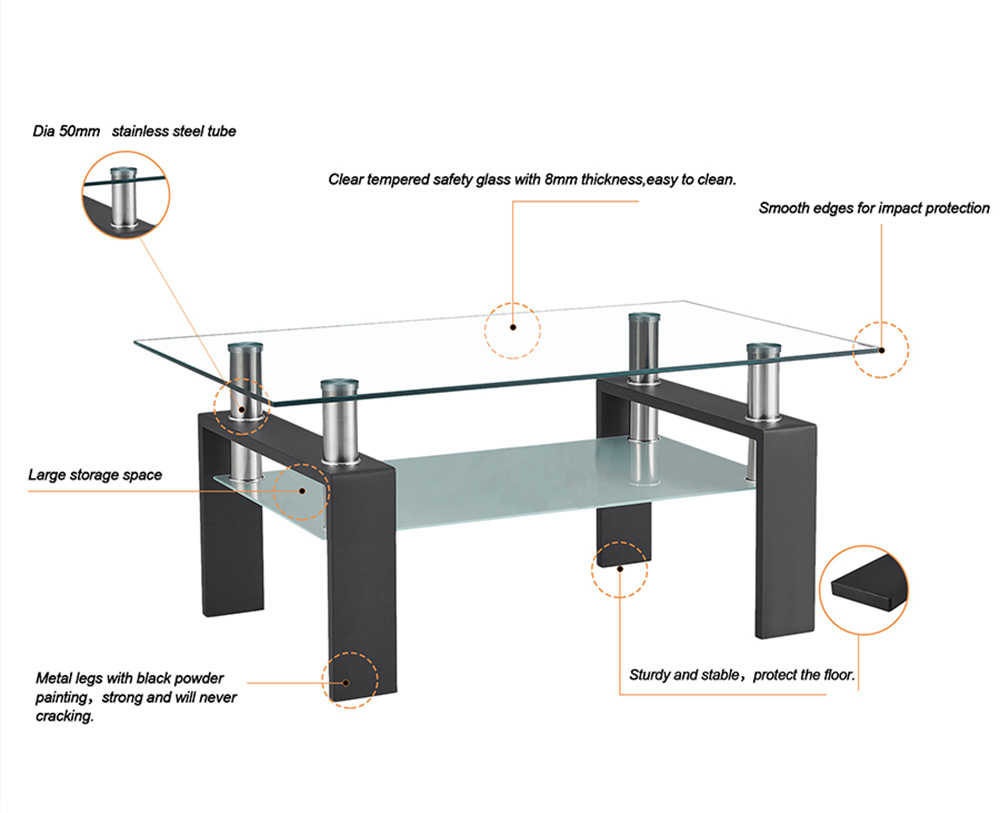 Dia 50mm stainless steel tube

Clear tempered safety glass with 8mm thickness,easy to clean.

Smooth edges for impact protection

Large storage space

Metal legs with black powder painting，strong and will never cracking.

Sturdy and stable，protect the floor.