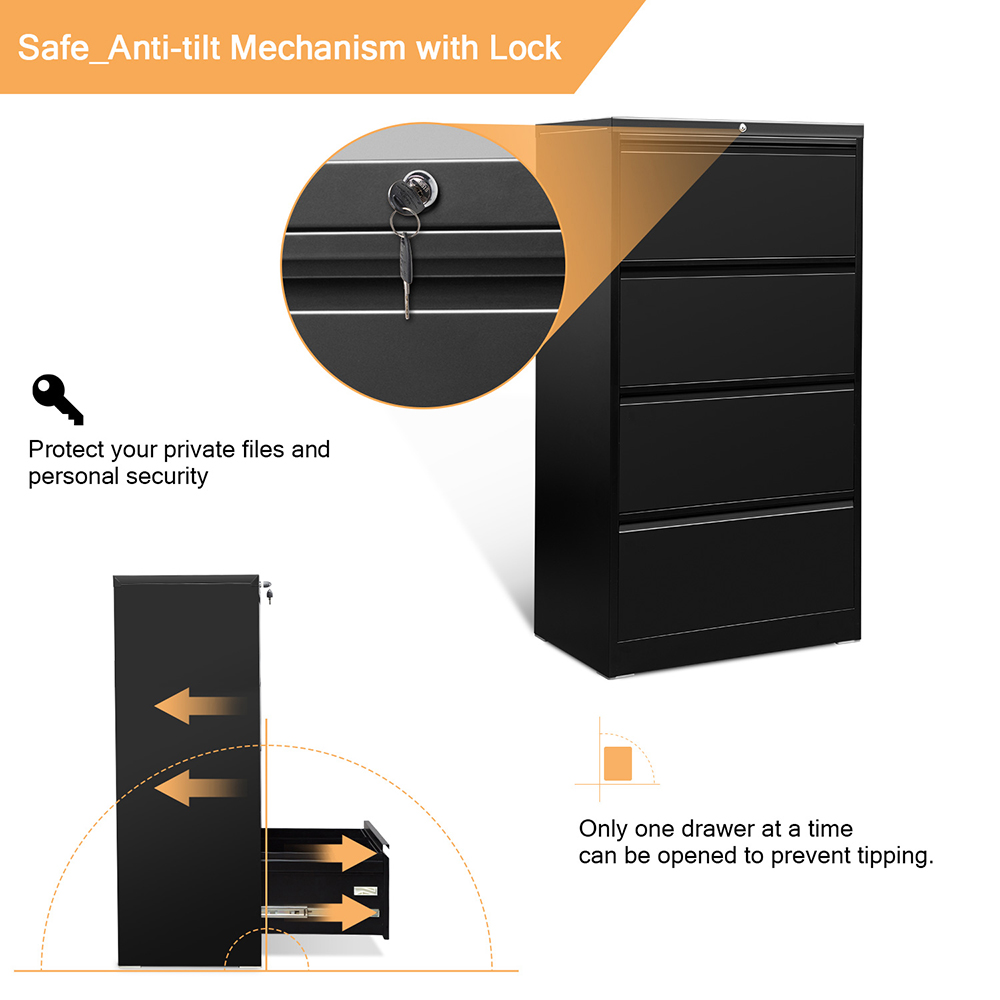 Safe_Anti-tilt Mechanism with Lock

Protect your private files and personal security

Only one drawer at a time can be opened to prevent tipping.