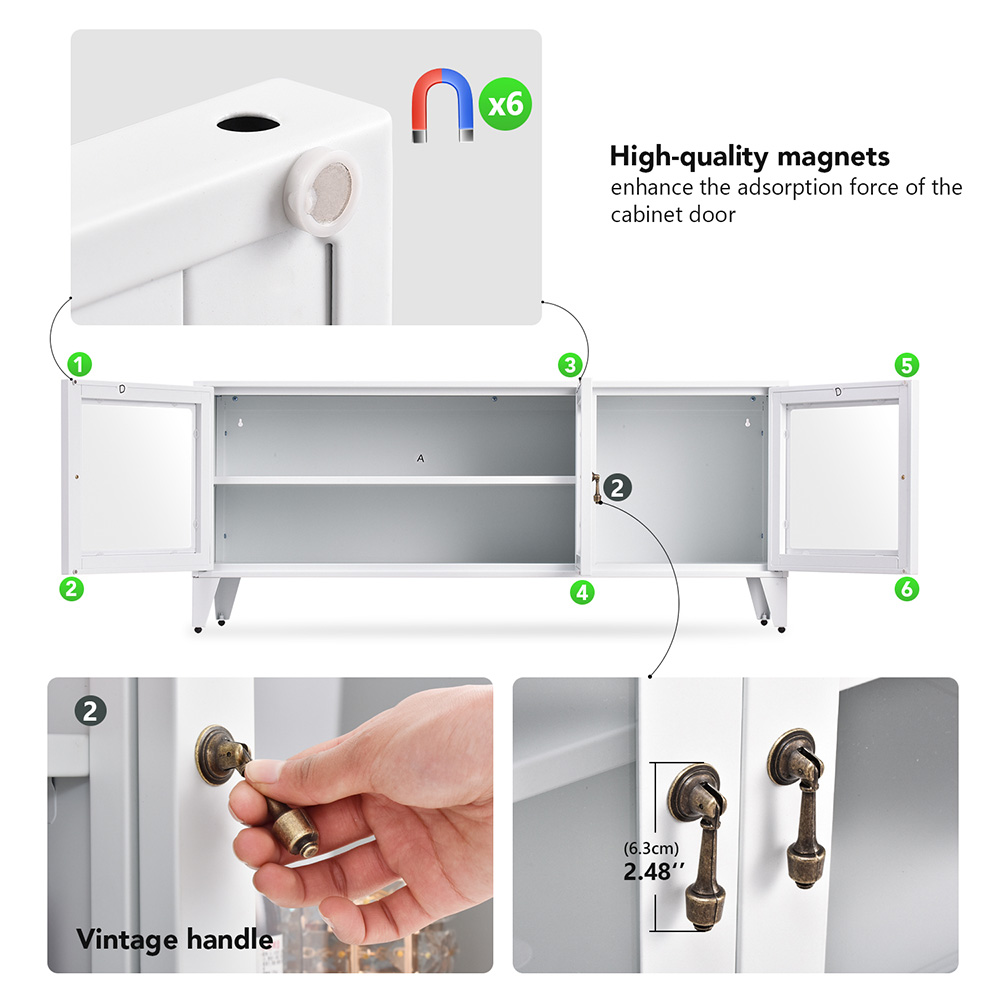 x6

High-quality magnets
enhance the adsorption force of the cabinet door

1
D
3
5
D
A
2
2
4
6

2
Vintage handle

(6.3cm)
2.48''