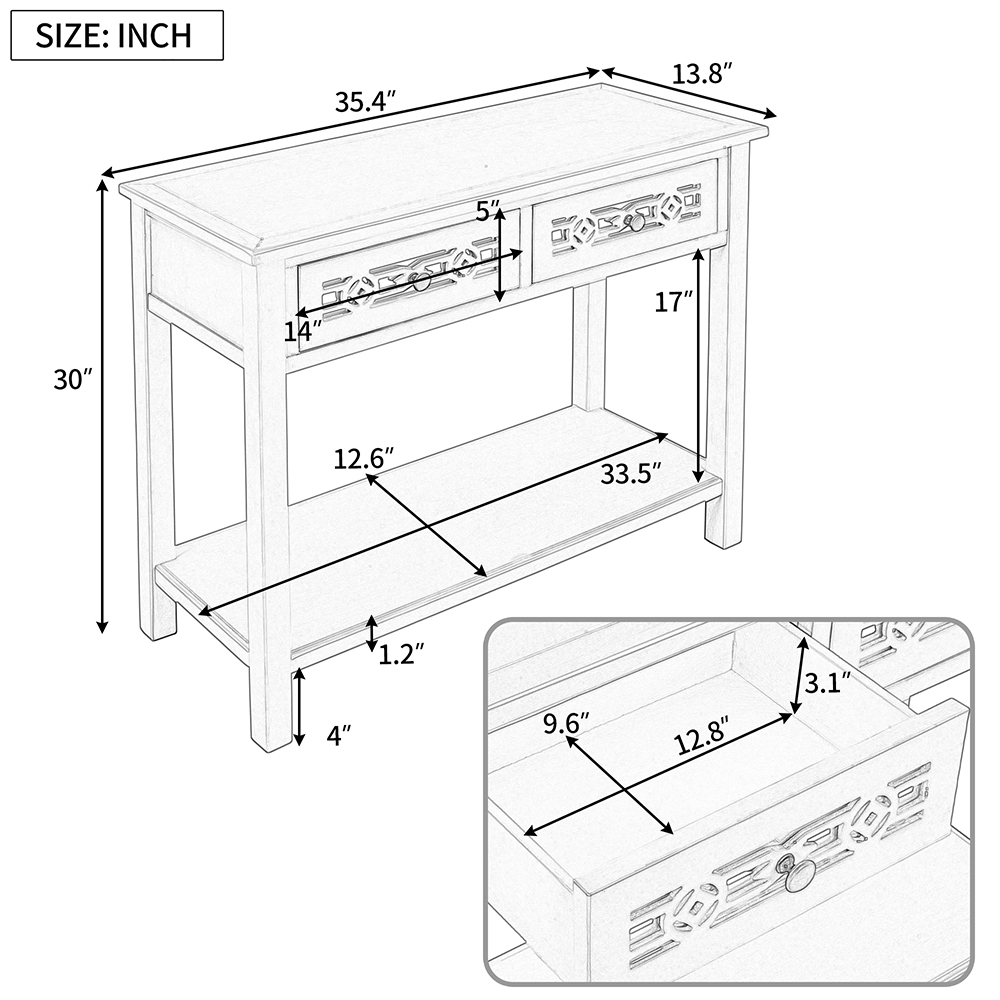 SIZE: INCH

35.4″

13.8″

5″

14″

17″

30″

12.6″

33.5″

1.2″

4″

3.1″

9.6″

12.8″