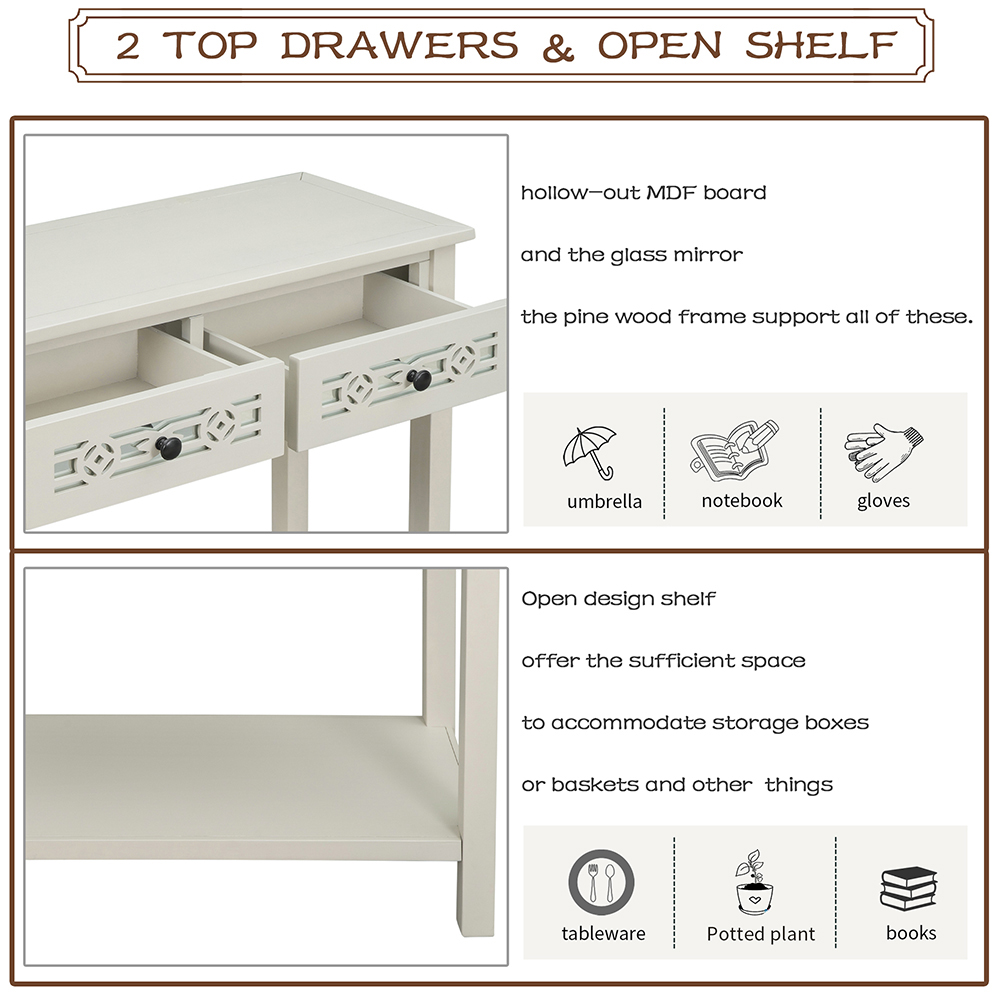 2 TOP DRAWERS & OPEN SHELF

hollow-out MDF board

and the glass mirror

the pine wood frame support all of these.

umbrella

notebook

gloves

Open design shelf

offer the sufficient space

to accommodate storage boxes

or baskets and other things

tableware

Potted plant

books