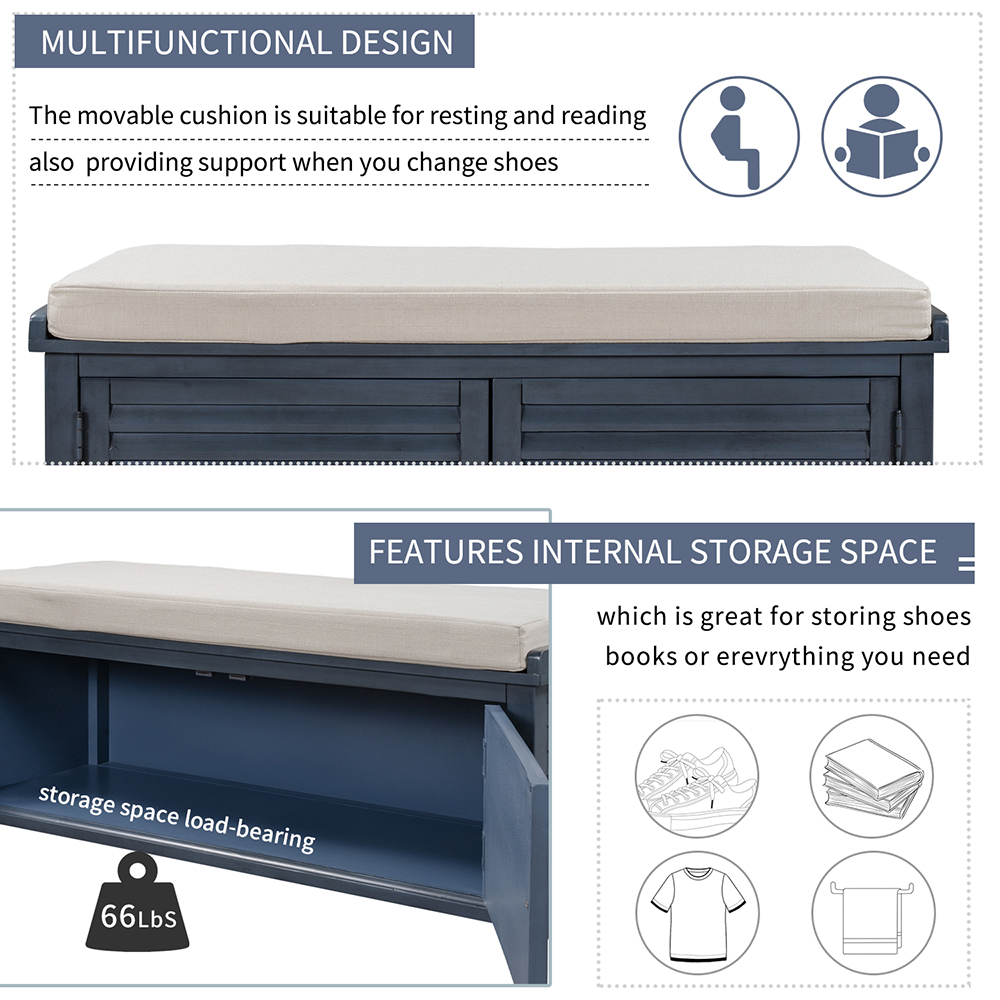 MULTIFUNCTIONAL DESIGN

The movable cushion is suitable for resting and reading also  providing support when you change shoes

FEATURES INTERNAL STORAGE SPACE

which is great for storing shoes books or erevrything you need

storage space load-bearing

66LbS