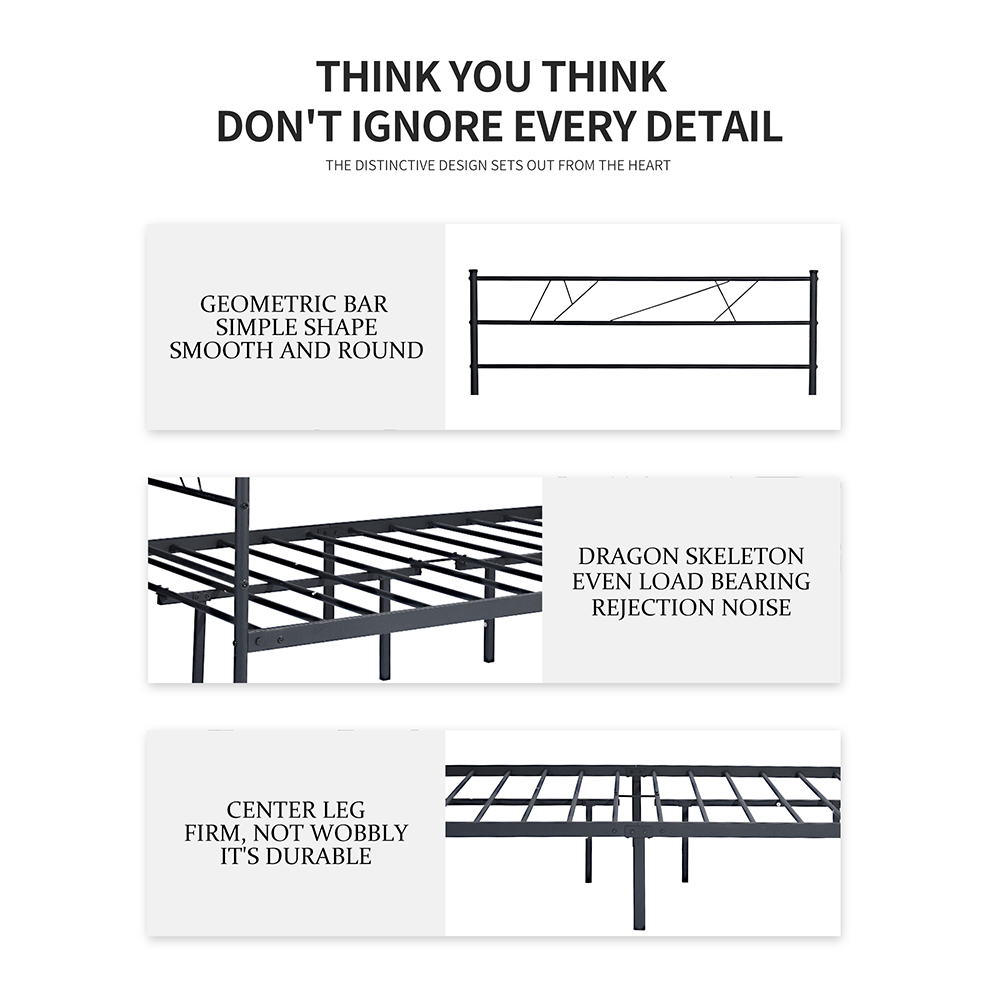 THINK YOU THINK
DON'T IGNORE EVERY DETAIL
THE DISTINCTIVE DESIGN SETS OUT FROM THE HEART

GEOMETRIC BAR
SIMPLE SHAPE
SMOOTH AND ROUND

DRAGON SKELETON
EVEN LOAD BEARING
REJECTION NOISE

CENTER LEG
FIRM, NOT WOBBLY
IT'S DURABLE