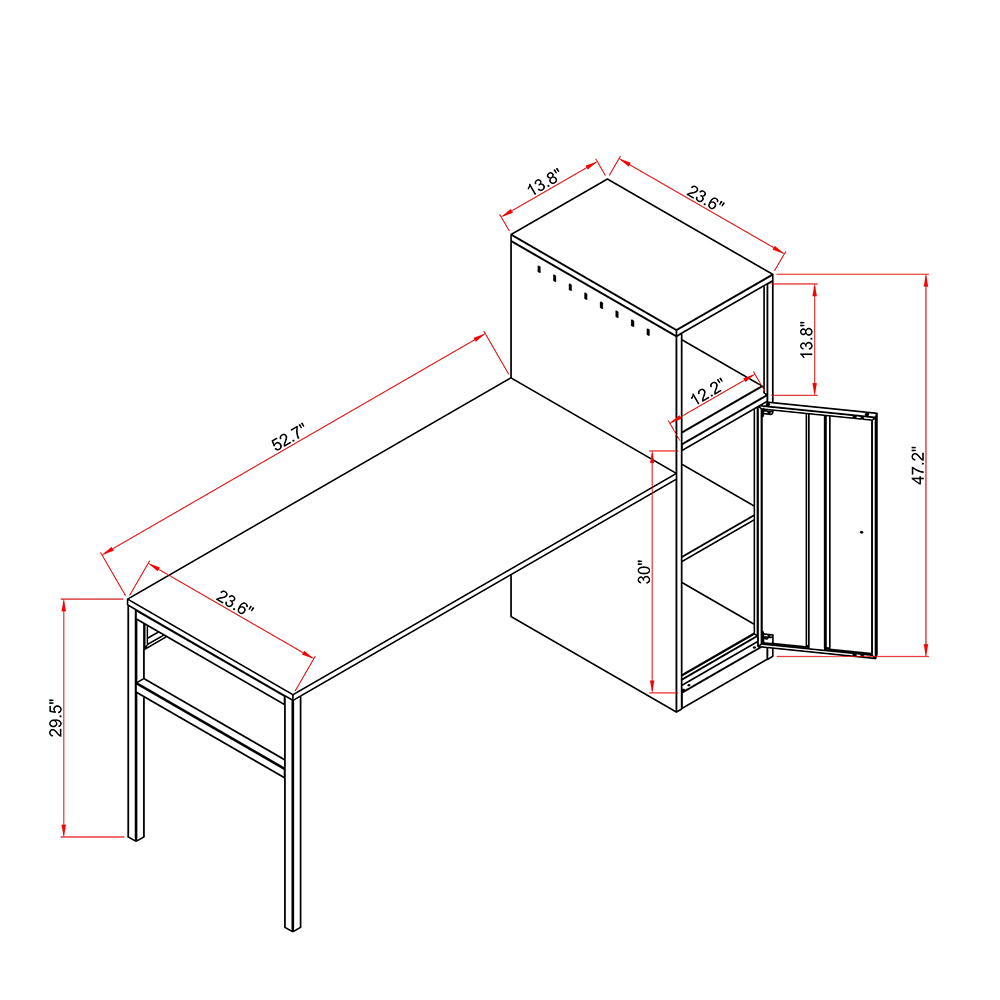 13.8"
23.6"
13.8"
12.2"
47.2"
52.7"
30"
23.6"
29.5"