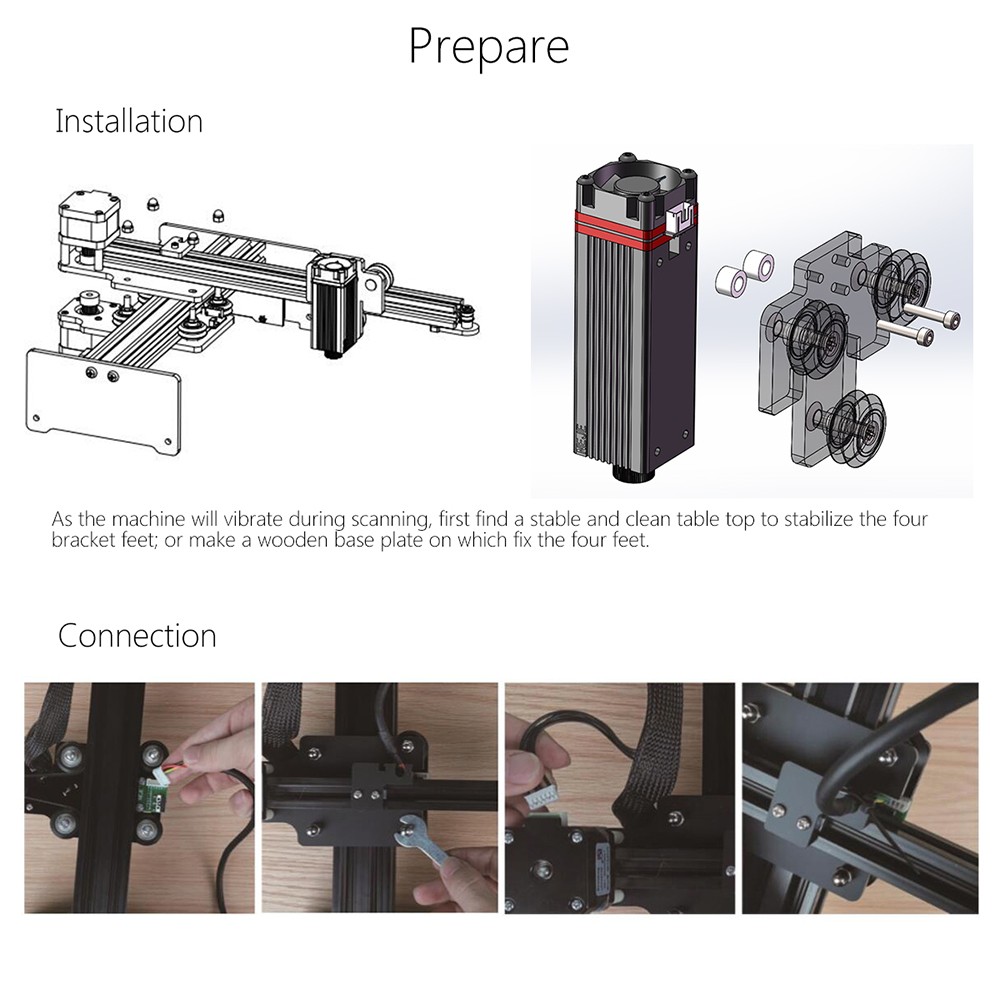 Prepare

Installation

As the machine will vibrate during scanning, first find a stable and clean table top to stabilize the four bracket feet; or make a wooden base plate on which fix the four feet.

Connection