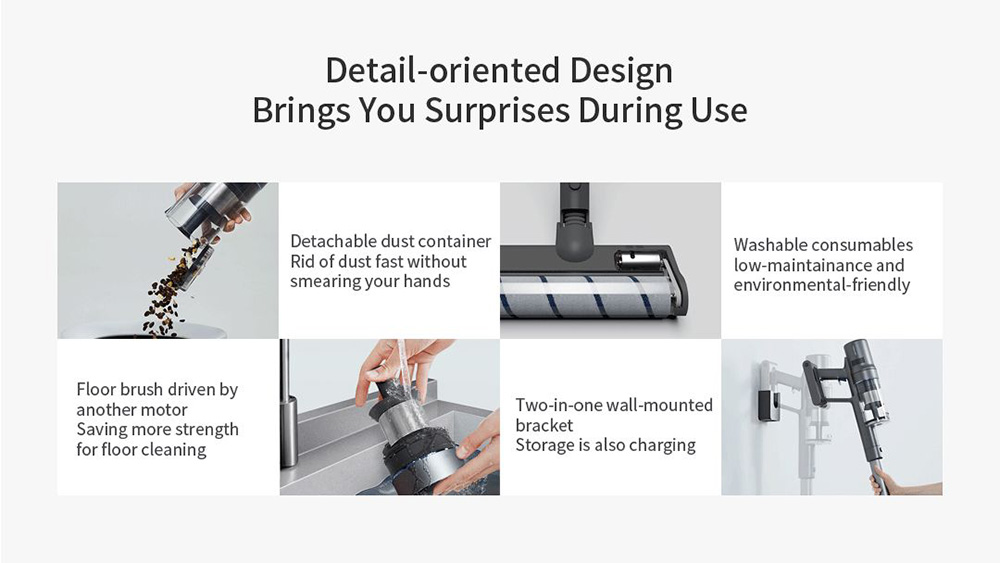 Detail-oriented Design
Brings You Surprises During Use

Detachable dust container
Rid of dust fast without smearing your hands

Washable consumables
low-maintainance and environmental-friendly

Floor brush driven by another motor
Saving more strength for floor cleaning

Two-in-one wall-mounted bracket
Storage is also charging