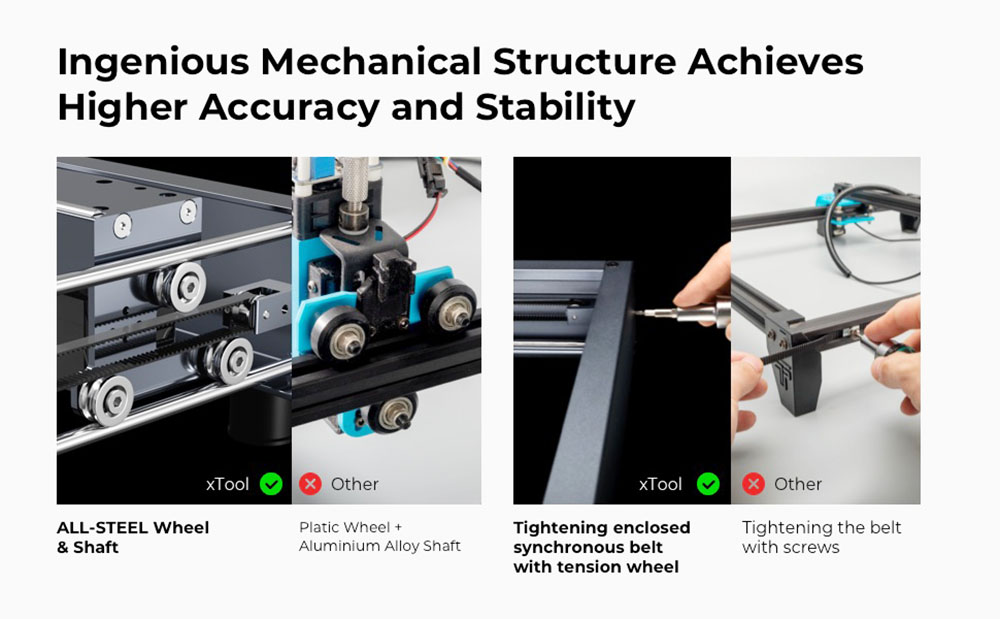 Ingenious Mechanical Structure Achieves Higher Accuracy and Stability

xTool

Other

ALL-STEEL Wheel & Shaft

Platic Wheel + Aluminium Alloy Shaft

xTool

Other

Tightening enclosed synchronous belt with tension wheel

Tightening the belt with screws