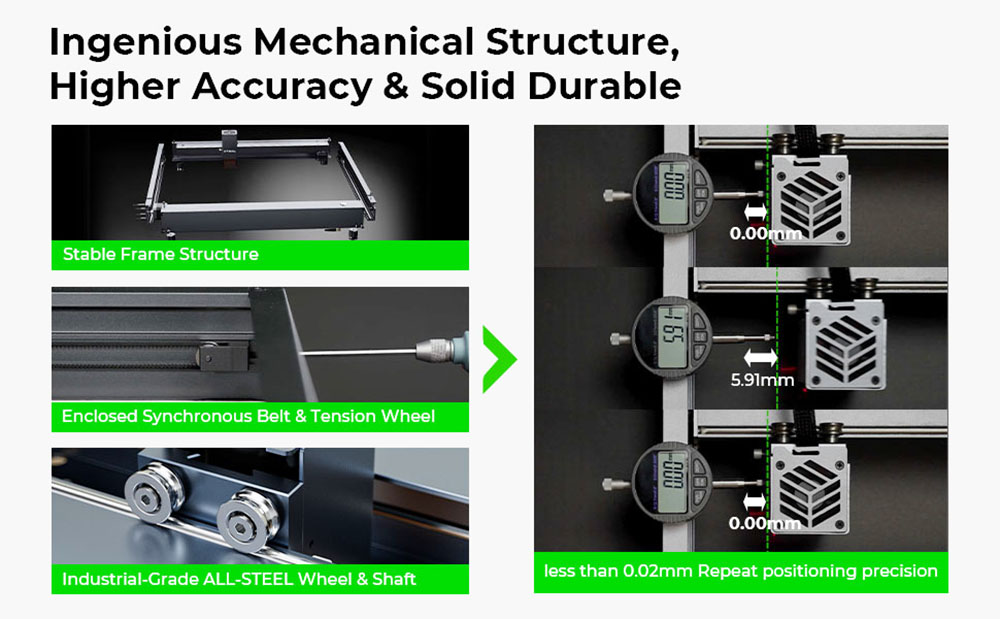 Ingenious Mechanical Structure,
Higher Accuracy & Solid Durable

Stable Frame Structure

Enclosed Synchronous Belt & Tension Wheel

Industrial-Grade ALL-STEEL Wheel & Shaft

0.00

0.00mm

5.91

5.91mm

0.00

0.00mm

less than 0.02mm Repeat positioning precision