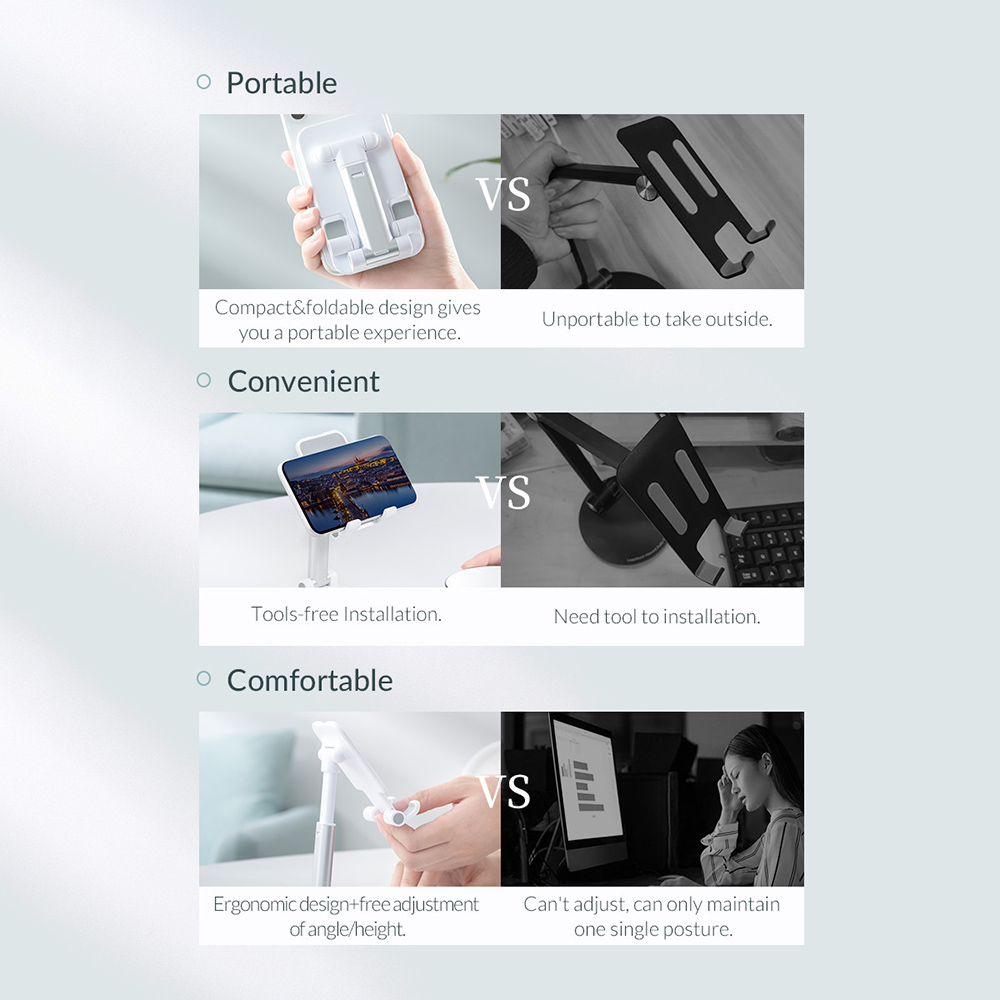 Portable

VS

Compact&foldable design gives you a portable experience.

Unportable to take outside.

Convenient

VS

Tools-free Installation.

Need tool to installation.

Comfortable

VS

Ergonomic design+free adjustment of angle/height.

Can't adjust, can only maintain one single posture.