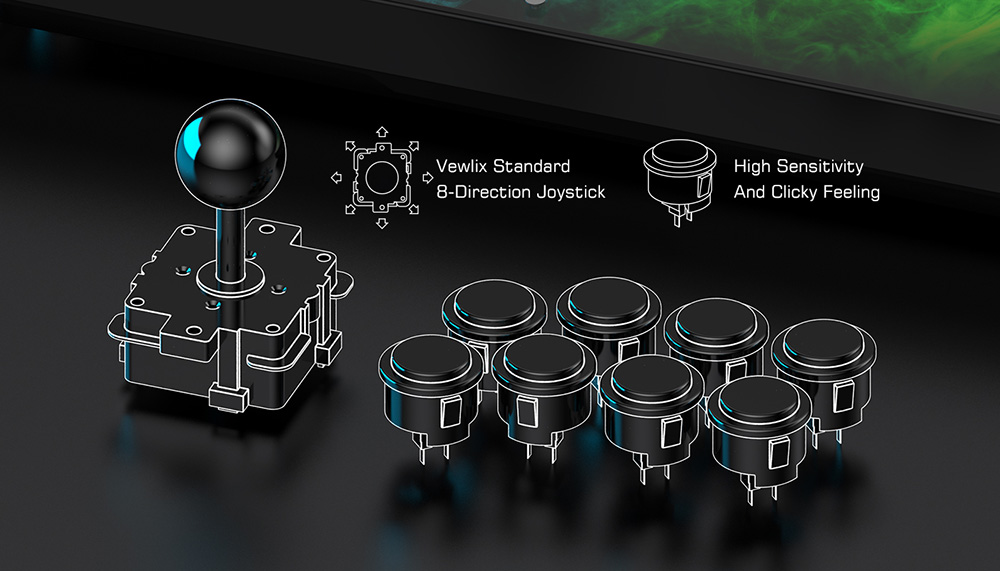 Vewlix Standard
8-Direction Joystick

High Sensitivity
And Clicky Feeling