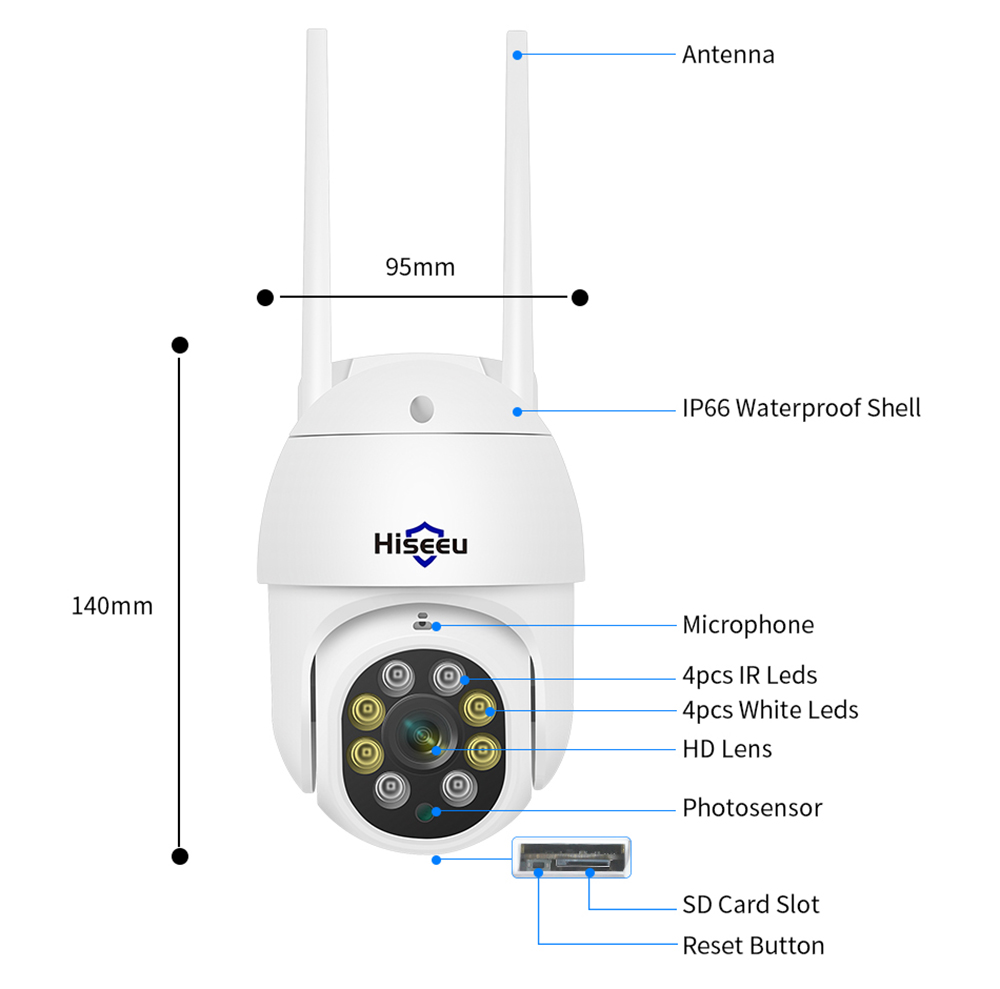 Antenna

95mm

IP66 Waterproof Shell

Hiseeu

140mm

Microphone

4pcs IR Leds

4pcs White Leds

HD Lens

Photosensor

SD Card Slot

Reset Button