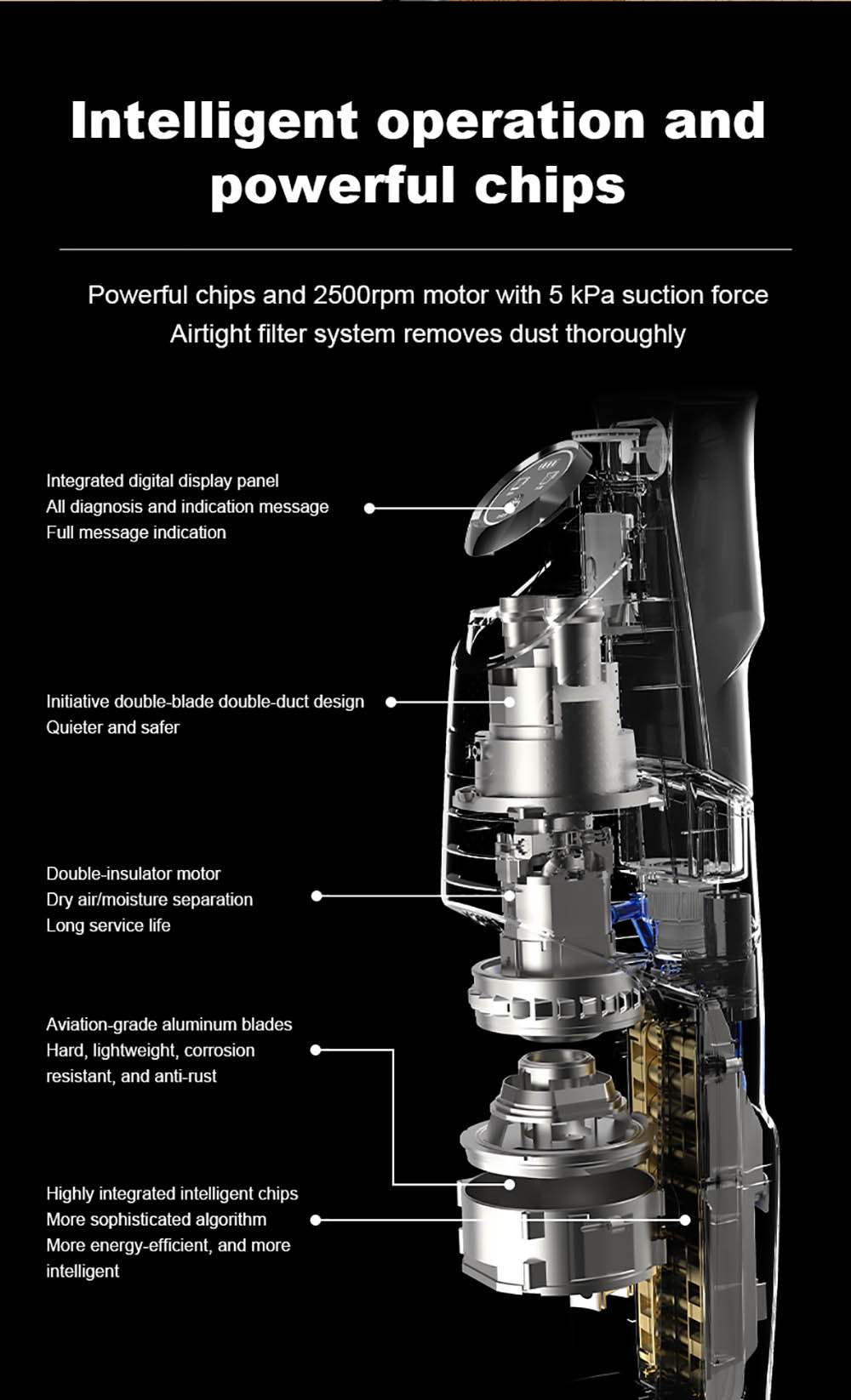 Intelligent operation and powerful chips

Powerful chips and 2500rpm motor with 5 kPa suction force
Airtight filter system removes dust thoroughly

Integrated digital display panel
All diagnosis and indication message
Full message indication

Initiative double-blade double-duct design
Quieter and safer

Double-insulator motor
Dry air/moisture separation
Long service life

Aviation-grade aluminum blades
Hard, lightweight, corrosion resistant, and anti-rust

Highly integrated intelligent chips
More sophisticated algorithm
More energy-efficient, and more intelligent