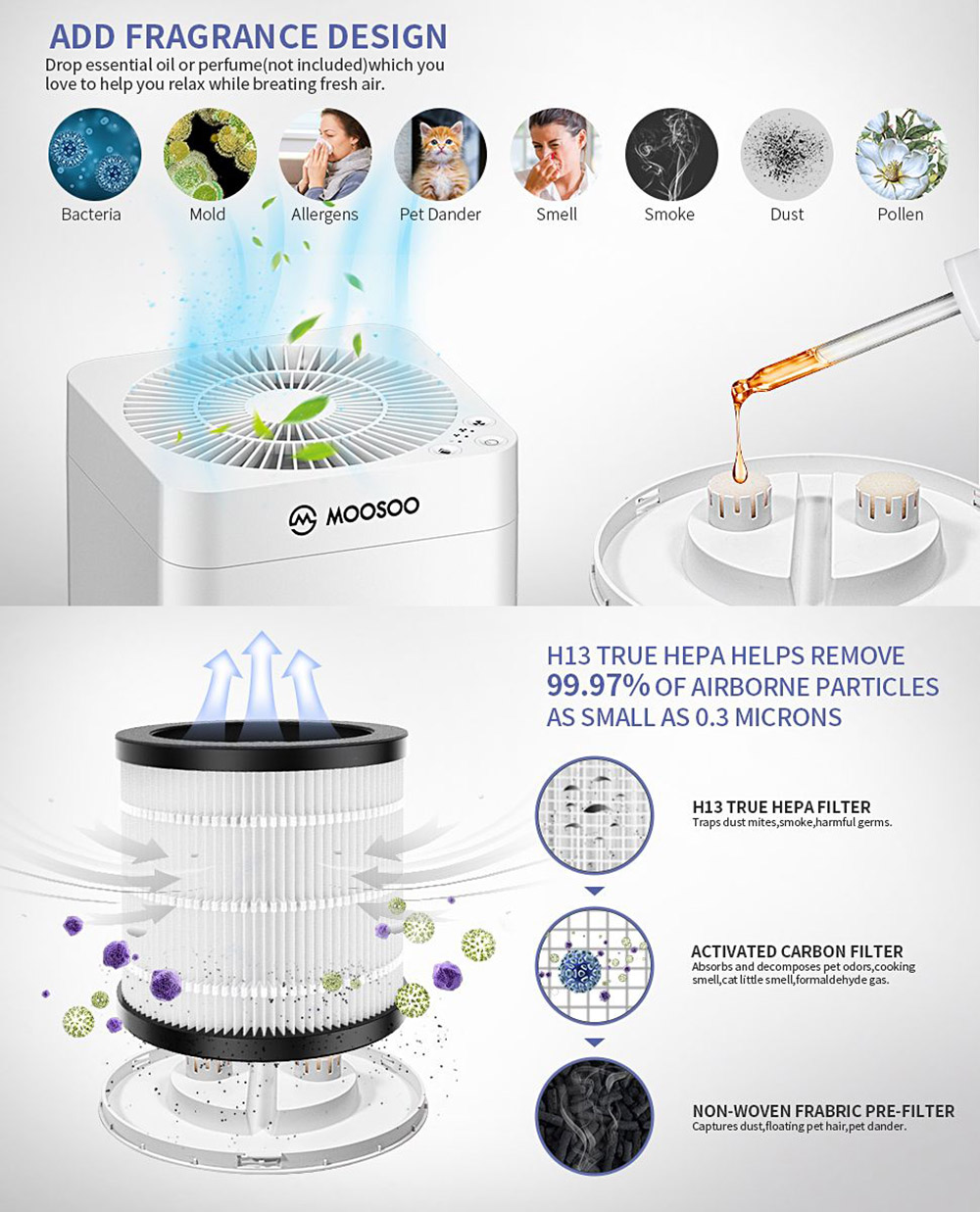 ADD FRAGRANCE DESIGN

Drop essential oil or perfume(not included)which you love to help you relax while breating fresh air.

Bacteria

Mold

Allergens

Pet Dander

Smell

Smoke

Dust

Pollen

MOOSOO

H13 TRUE HEPA HELPS REMOVE 99.97% OF AIRBORNE PARTICLES AS SMALL AS 0.3 MICRONS

H13 TRUE HEPA FILTER
Traps dust mites,smoke,harmful germs.

ACTIVATED CARBON FILTER
Absorbs and decomposes pet odors,cooking smell,cat little smell,formaldehyde gas.

NON-WOVEN FRABRIC PRE-FILTER
Captures dust,floating pet hair,pet dander.