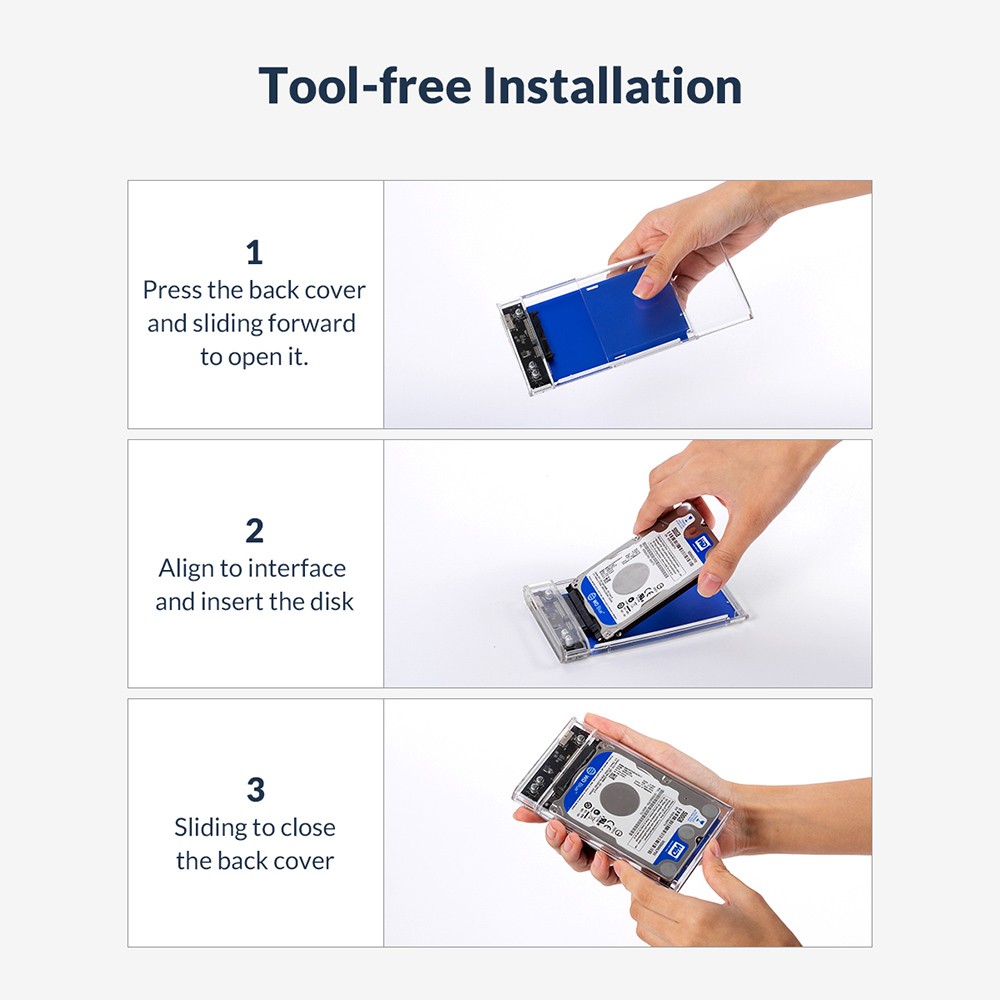 Tool-free Installation

1
Press the back cover and sliding forward to open it.

2
Align to interface and insert the disk

3
Sliding to close the back cover