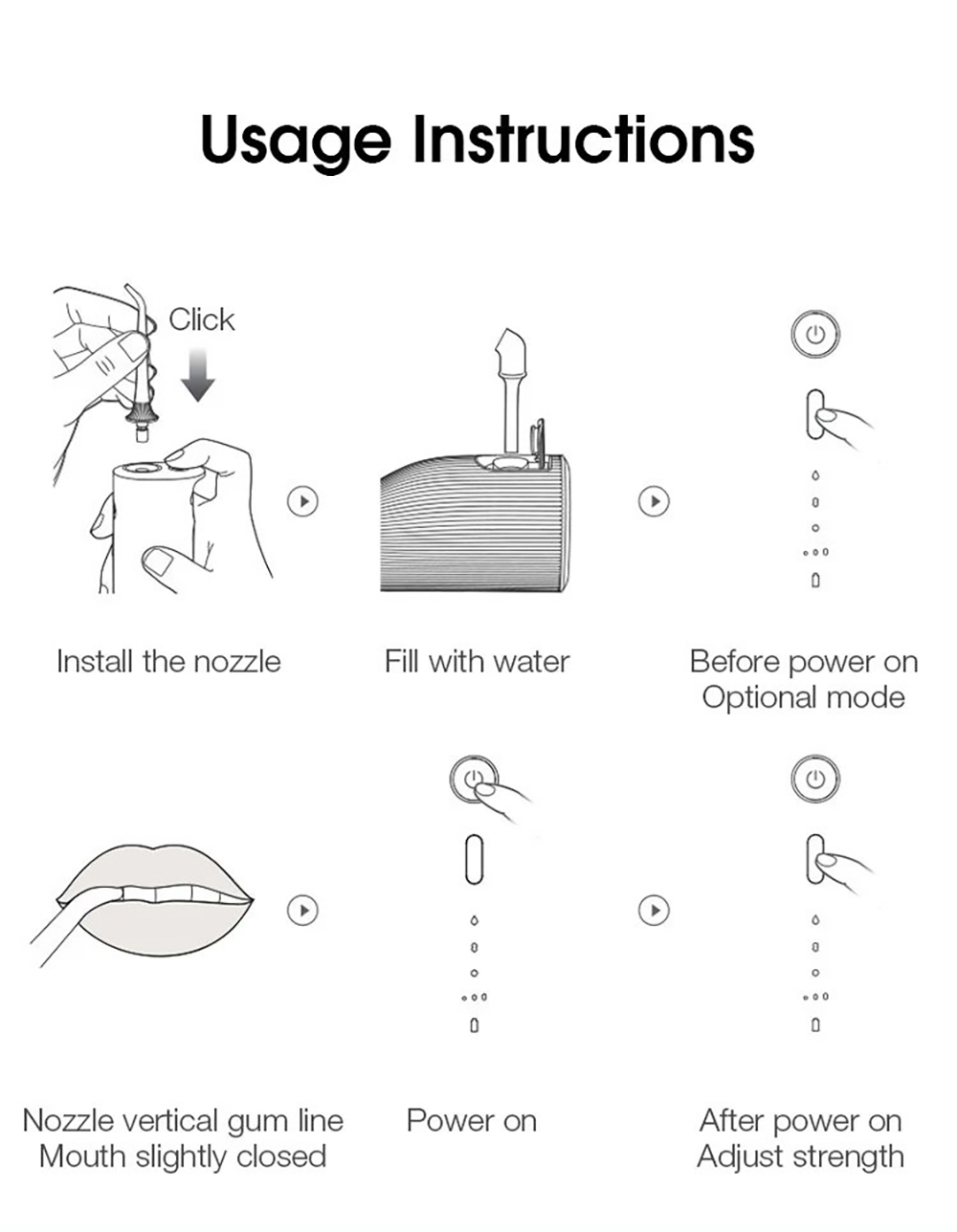 Usage Instructions

Click

Install the nozzle

Fill with water

Before power on
Optional mode

Nozzle vertical gum line
Mouth slightly closed

Power on

After power on
Adjust strength