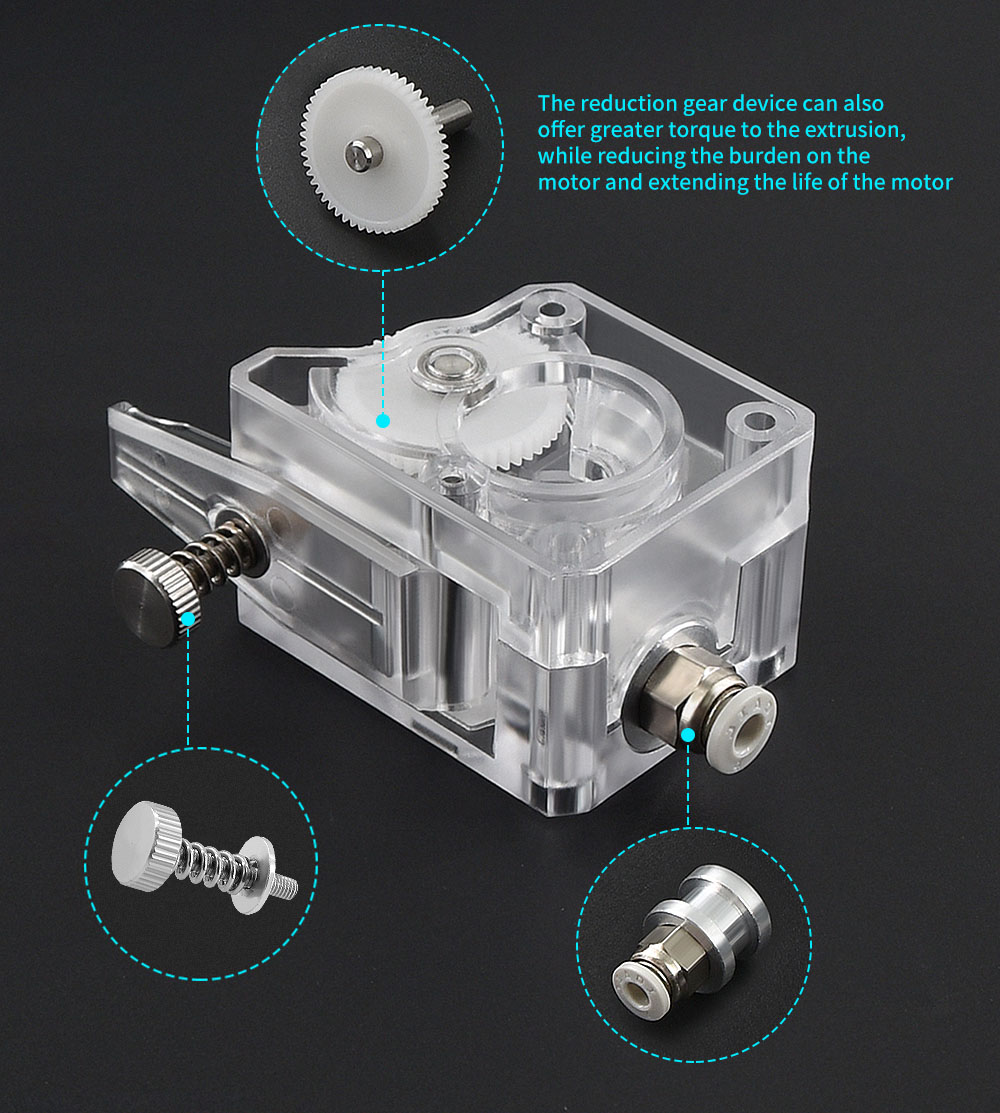 The reduction gear device can also offer greater torque to the extrusion, while reducing the burden on the motor and extending the life of the motor